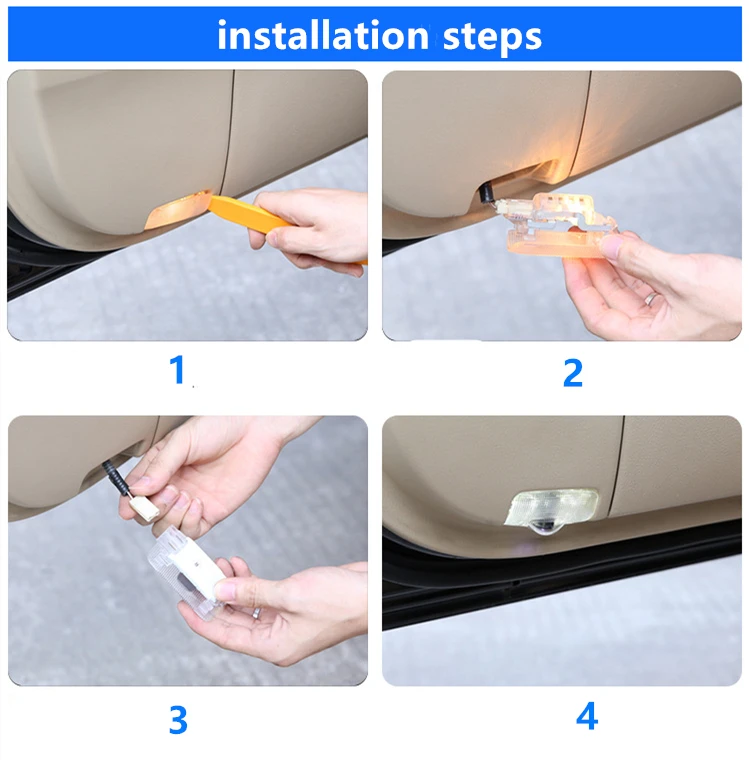 installation steps

1

2

3

4