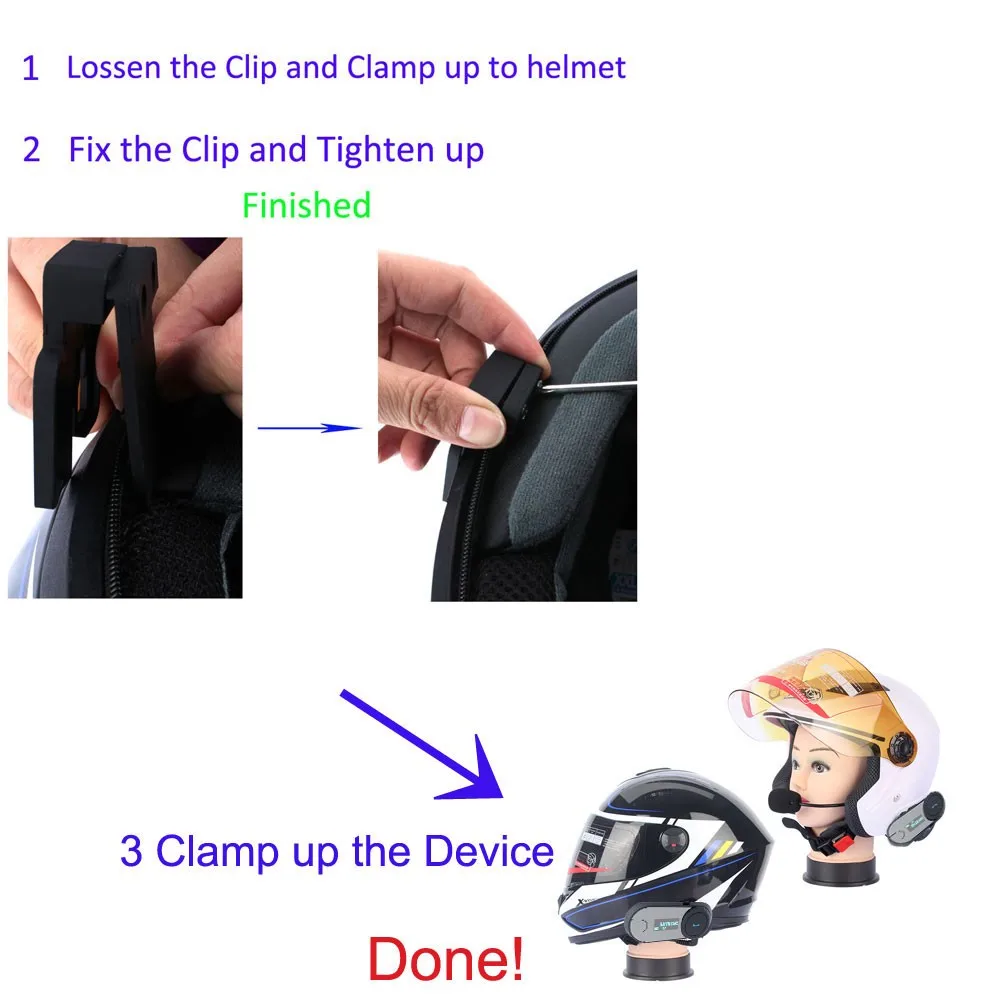 1 Lossen the Clip and Clamp up to helmet

2 Fix the Clip and Tighten up

Finished

3 Clamp up the Device

Done!