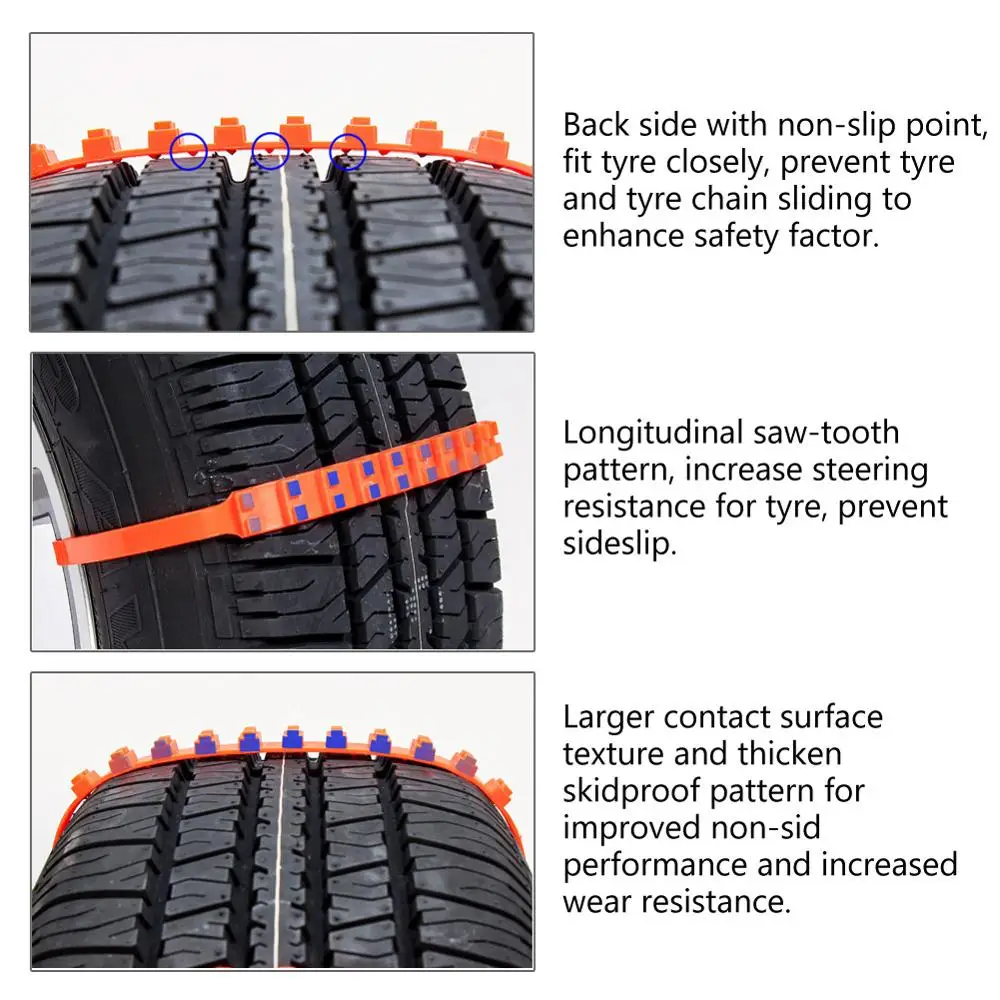 Back side with non-slip point, fit tyre closely, prevent tyre and tyre chain sliding to enhance safety factor.

Longitudinal saw-tooth pattern, increase steering resistance for tyre, prevent sideslip.

Larger contact surface texture and thicken skidproof pattern for improved non-sid performance and increased wear resistance.