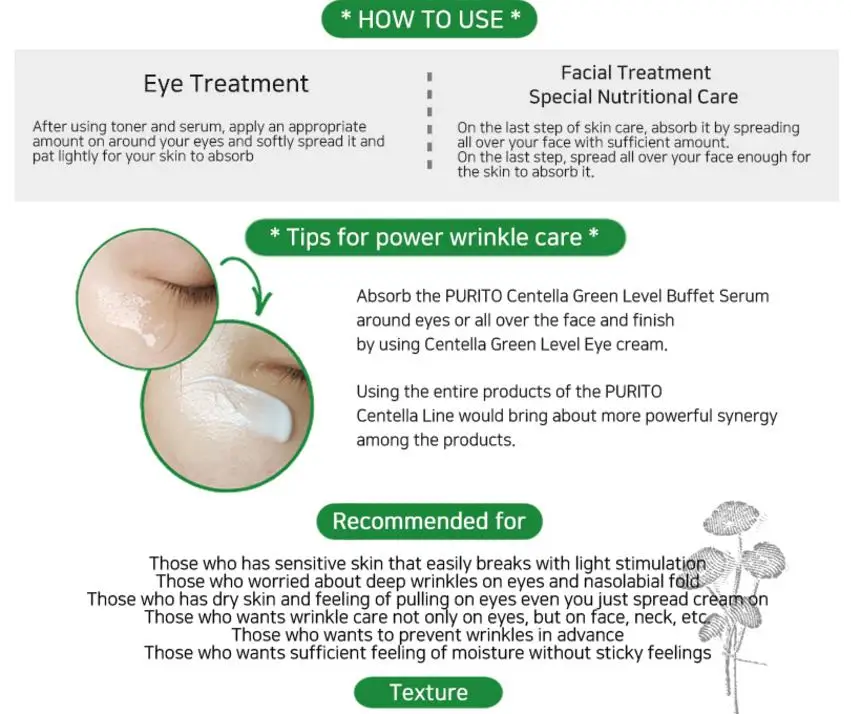 * HOW TO USE *

Eye Treatment

After using toner and serum, apply an appropriate amount on around your eyes and softly spread it and pat lightly for your skin to absorb

Facial Treatment
Special Nutritional Care

On the last step of skin care, absorb it by spreading all over your face with sufficient amount.
On the last step, spread all over your face enough for the skin to absorb it.

* Tips for power wrinkle care *

Absorb the PURITO Centella Green Level Buffet Serum around eyes or all over the face and finish by using Centella Green Level Eye cream.

Using the entire products of the PURITO Centella Line would bring about more powerful synergy among the products.

Recommended for

Those who has sensitive skin that easily breaks with light stimulation
Those who worried about deep wrinkles on eyes and nasolabial fold
Those who has dry skin and feeling of pulling on eyes even you just spread cream on
Those who wants wrinkle care not only on eyes, but on face, neck, etc.
Those who wants to prevent wrinkles in advance
Those who wants sufficient feeling of moisture without sticky feelings

Texture