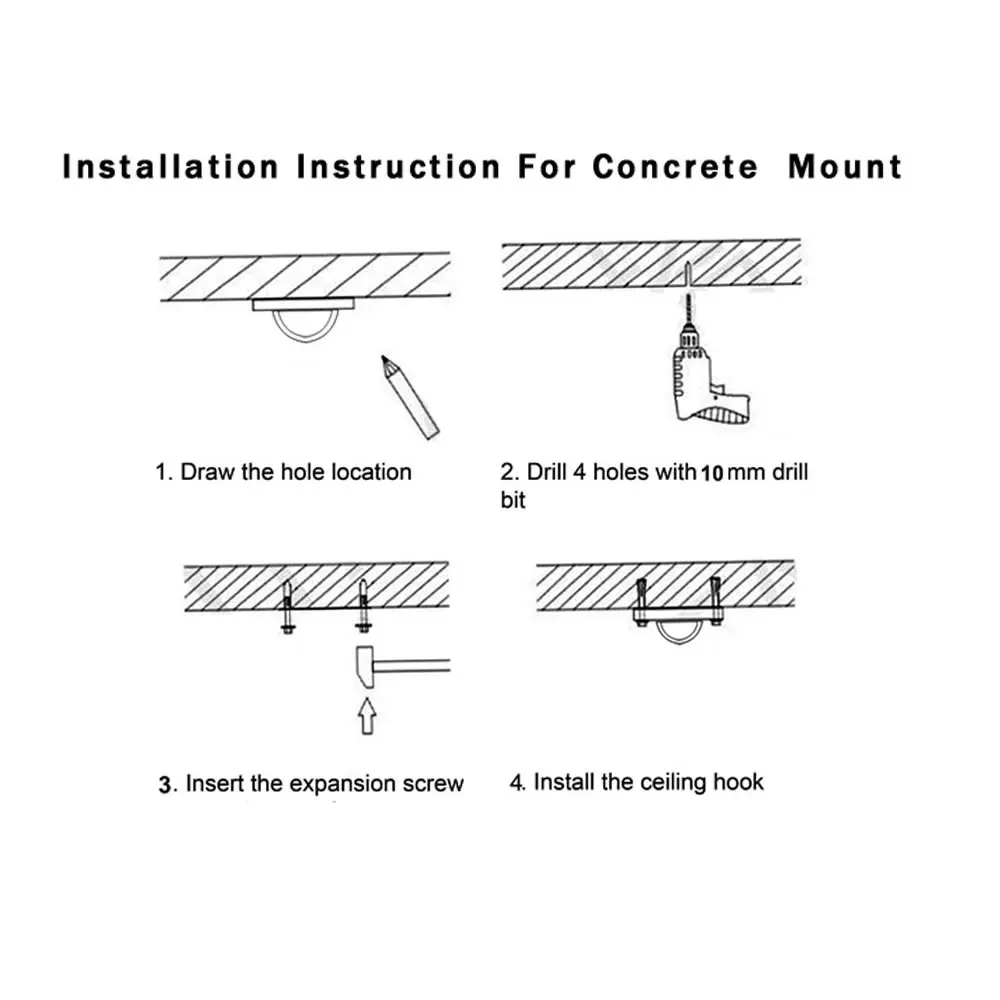 Installation Instruction For Concrete  Mount

1. Draw the hole location

2. Drill 4 holes with 10 mm drill bit

3. Insert the expansion screw

4. Install the ceiling hook