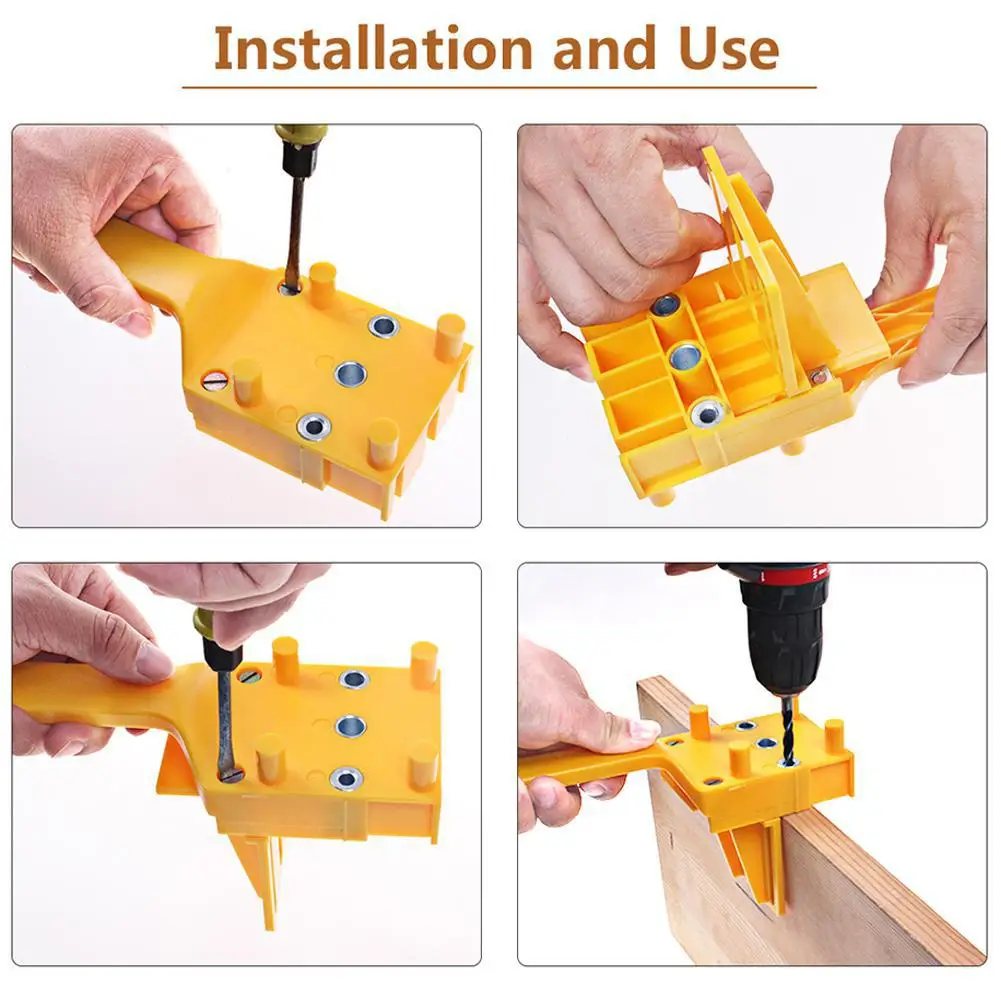 Installation and Use