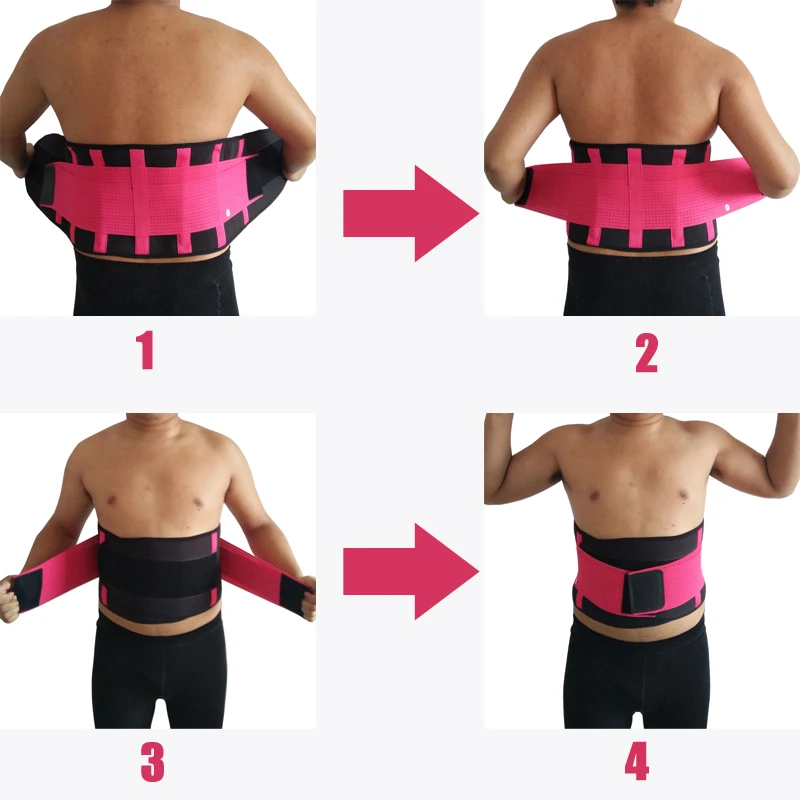 1

2

3

4