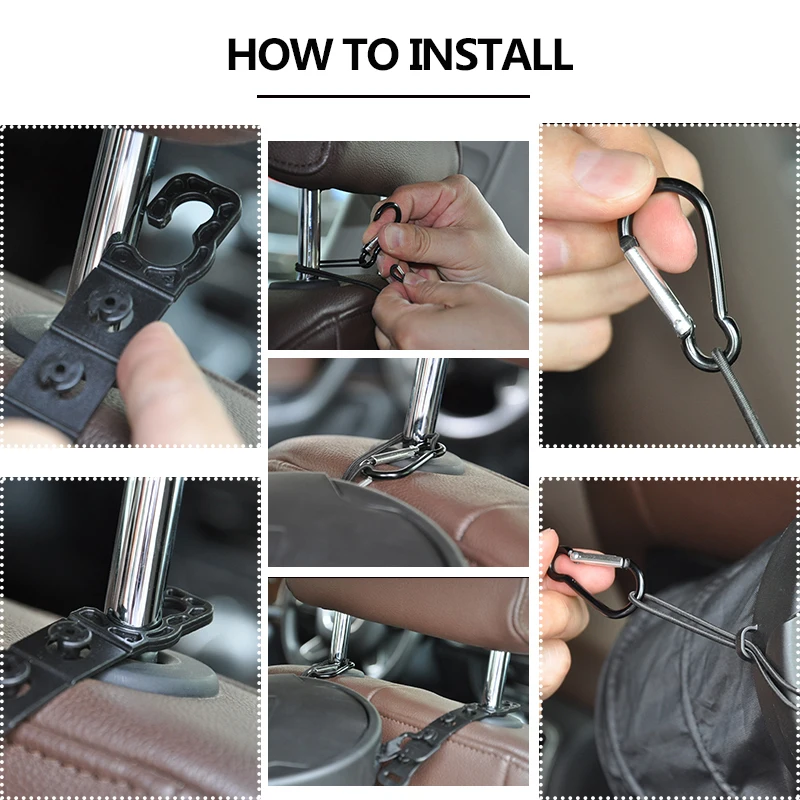 HOW TO INSTALL