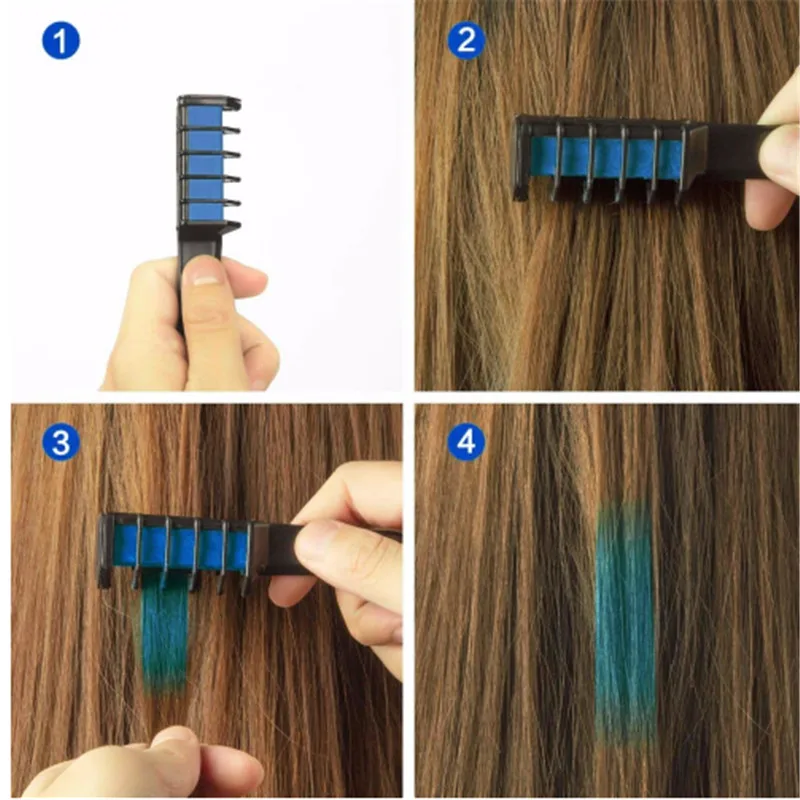 1

2

3

4