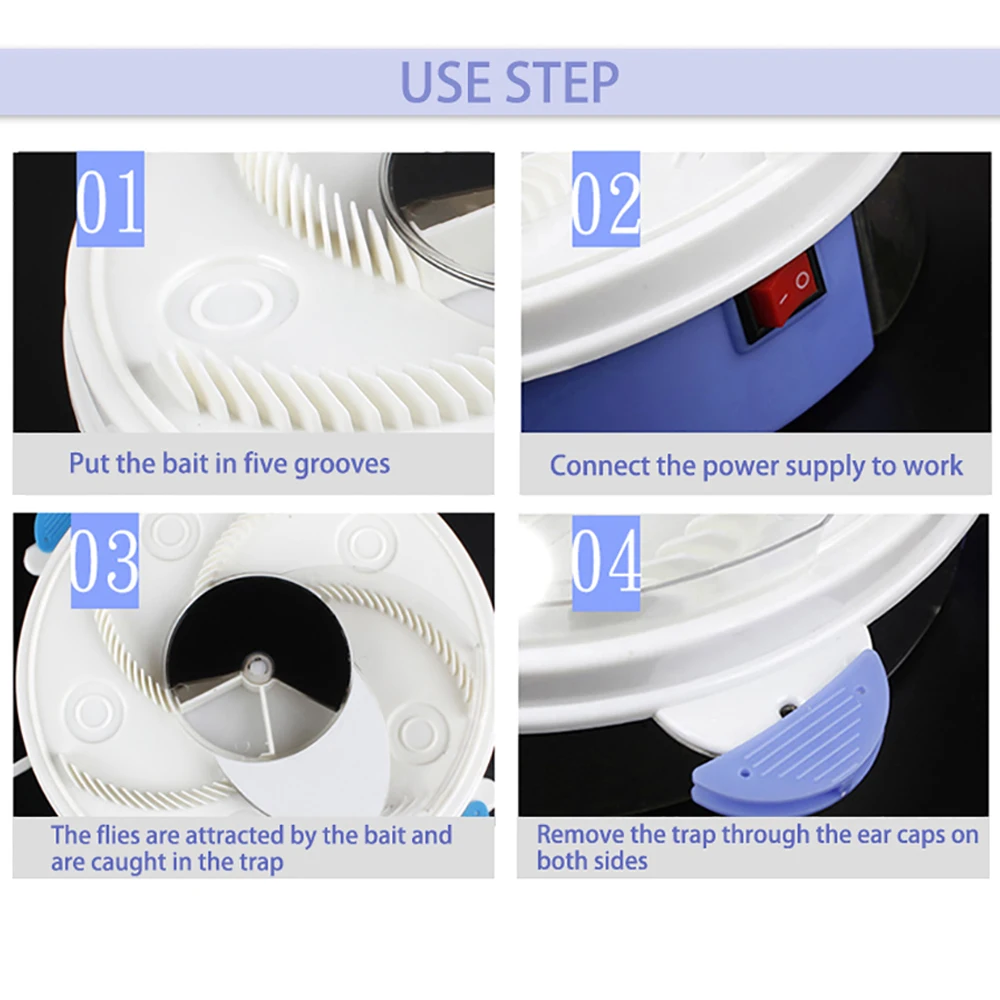 USE STEP

01

Put the bait in five grooves

02

Connect the power supply to work

03

The flies are attracted by the bait and are caught in the trap

04

Remove the trap through the ear caps on both sides