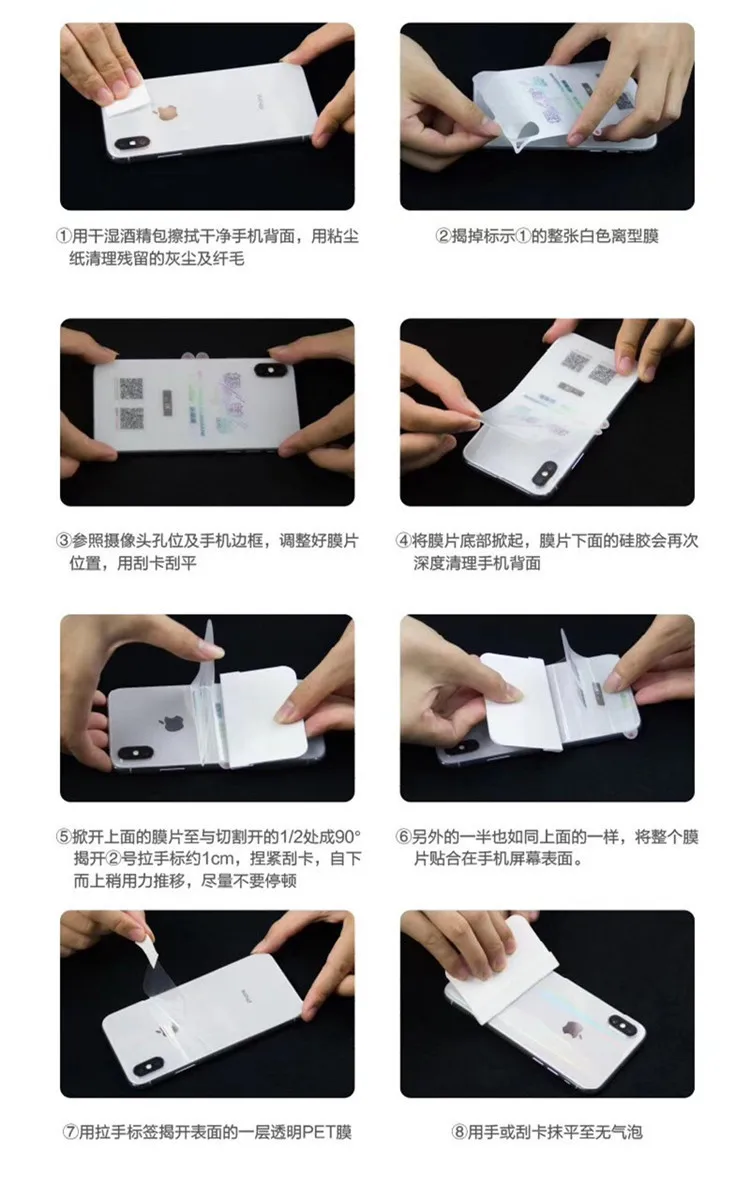 ①用干湿酒精包擦拭干净手机背面，用粘尘纸清理残留的灰尘及纤毛

②揭掉标示①的整张白色离型膜

③参照摄像头孔位及手机边框，调整好膜片位置，用刮卡刮平

④将膜片底部掀起，膜片下面的硅胶会再次深度清理手机背面

⑤掀开上面的膜片至与切割开的1/2处成90°揭开②号拉手标约1cm，捏紧刮卡，自下而上稍用力推移，尽量不要停顿

⑥另外的一半也如同上面的一样，将整个膜片贴合在手机屏幕表面。

⑦用拉手标签揭开表面的一层透明PET膜

⑧用手或刮卡抹平至无气泡