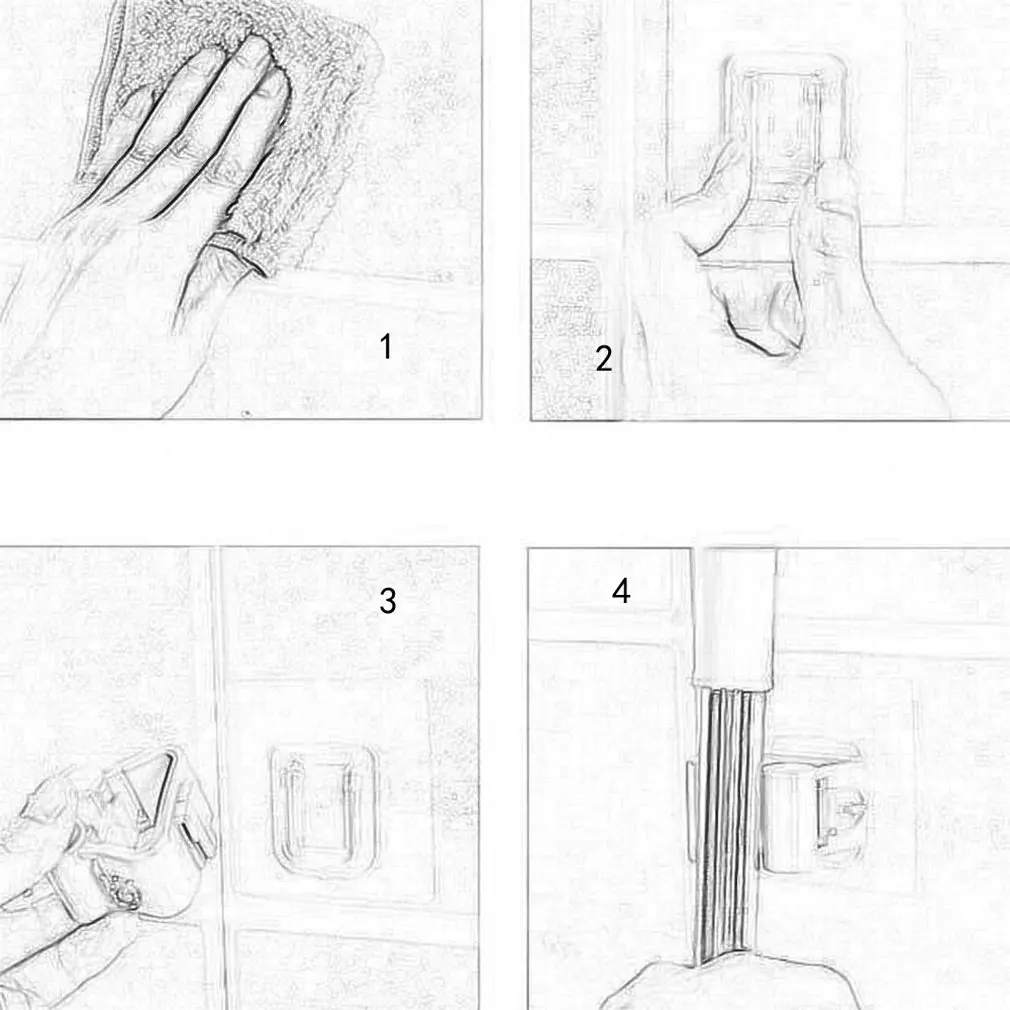 1

2

3

4