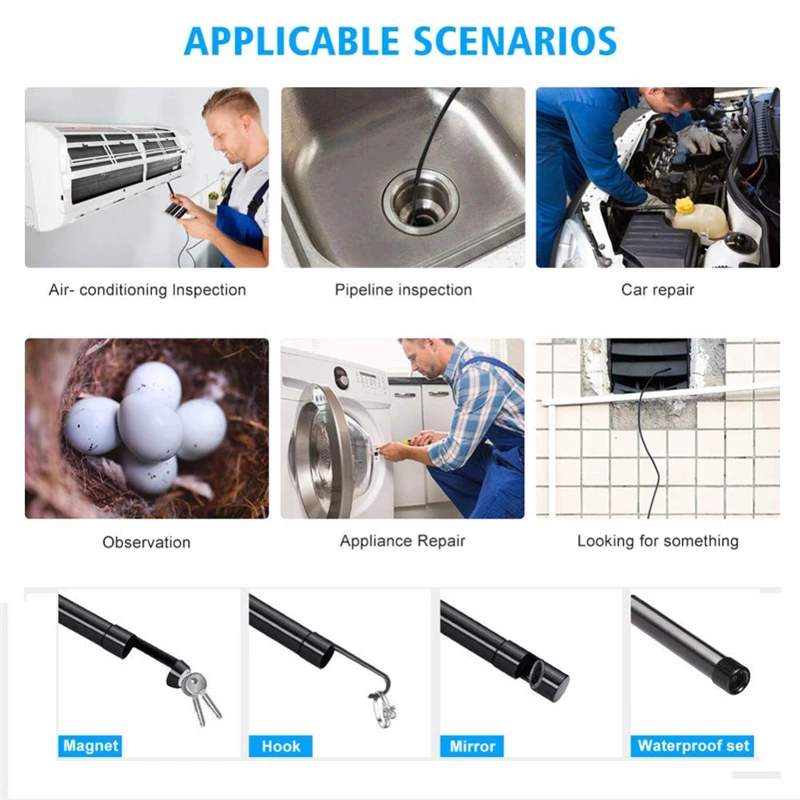 APPLICABLE SCENARIOS

Air- conditioning Inspection

Pipeline inspection

Car repair

Observation

Appliance Repair

Looking for something

Magnet

Hook

Mirror

Waterproof set