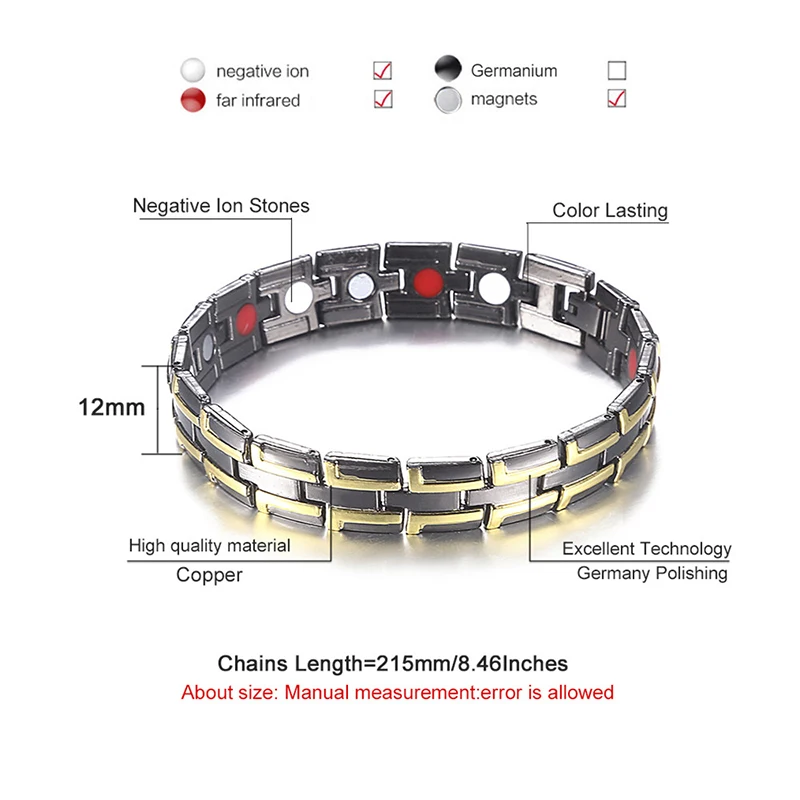 negative ion ☑ Germanium ☐
far infrared ☑ magnets ☑

Negative Ion Stones

Color Lasting

12mm

High quality material
Copper

Excellent Technology
Germany Polishing

Chains Length=215mm/8.46Inches
About size: Manual measurement:error is allowed