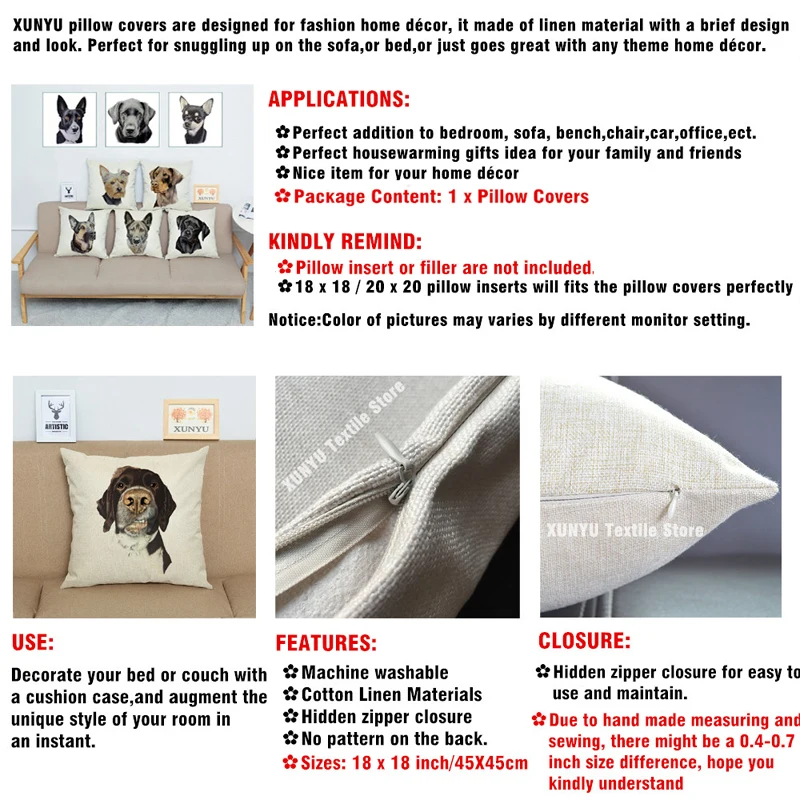 XUNYU pillow covers are designed for fashion home décor, it made of linen material with a brief design and look. Perfect for snuggling up on the sofa,or bed,or just goes great with any theme home décor.

APPLICATIONS:

✿Perfect addition to bedroom, sofa, bench,chair,car,office,ect.
✿Perfect housewarming gifts idea for your family and friends
✿Nice item for your home décor
✿Package Content: 1 x Pillow Covers

KINDLY REMIND:

✿Pillow insert or filler are not included.
✿18 x 18 / 20 x 20 pillow inserts will fits the pillow covers perfectly

Notice:Color of pictures may varies by different monitor setting.

ARTISTIC

XUNYU

XUNYU Textile Store

XUNYU Textile Store

USE:

Decorate your bed or couch with a cushion case,and augment the unique style of your room in an instant.

FEATURES:

✿Machine washable
✿Cotton Linen Materials
✿Hidden zipper closure
✿No pattern on the back.
✿Sizes: 18 x 18 inch/45X45cm

CLOSURE:

✿Hidden zipper closure for easy to use and maintain.
✿Due to hand made measuring and sewing, there might be a 0.4-0.7 inch size difference, hope you kindly understand