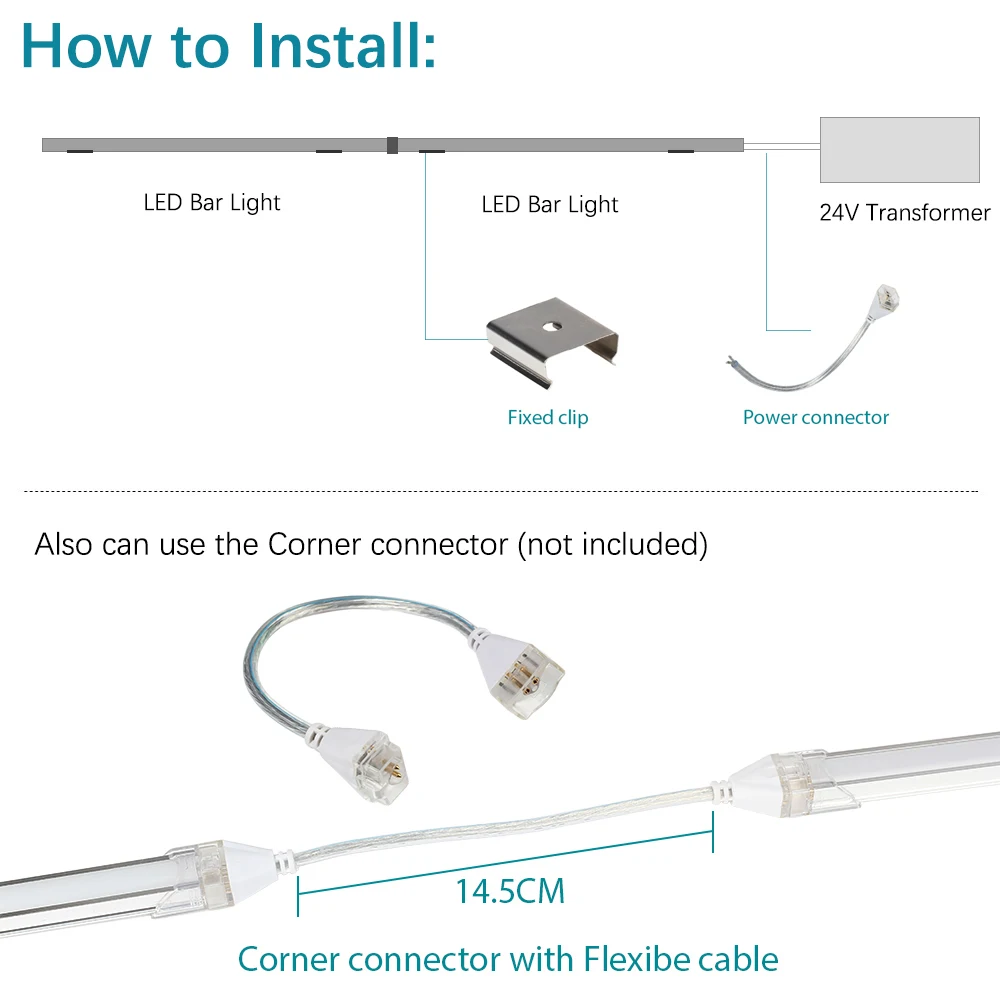 How to Install:

LED Bar Light

LED Bar Light

24V Transformer

Fixed clip

Power connector

Also can use the Corner connector (not included)

14.5CM

Corner connector with Flexibe cable