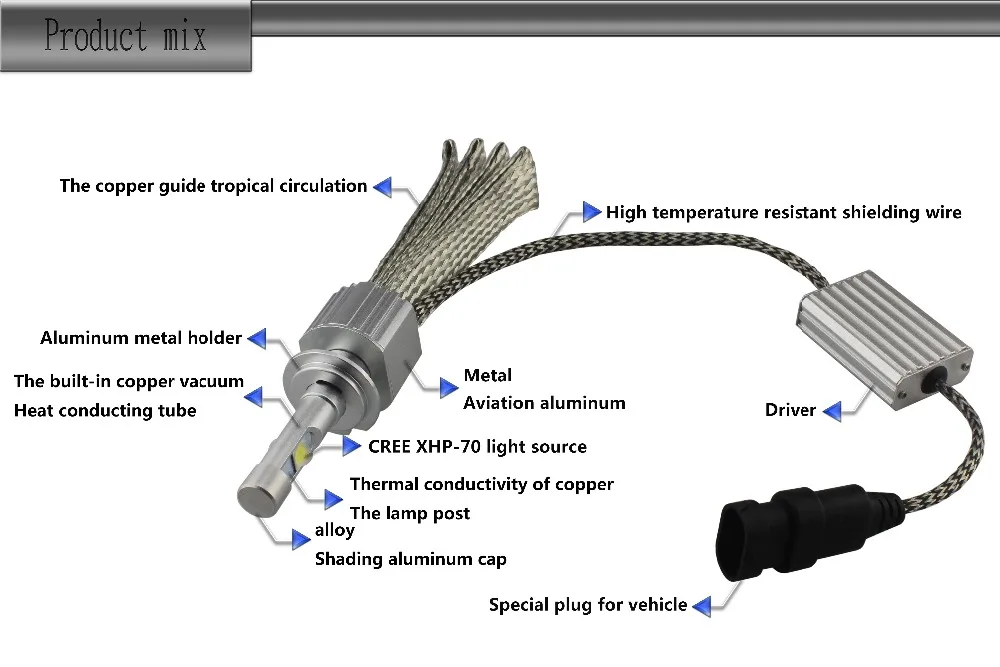 Product mix

The copper guide tropical circulation

High temperature resistant shielding wire

Aluminum metal holder

The built-in copper vacuum
Heat conducting tube

Metal
Aviation aluminum

Driver

CREE XHP-70 light source

Thermal conductivity of copper
The lamp post

alloy
Shading aluminum cap

Special plug for vehicle