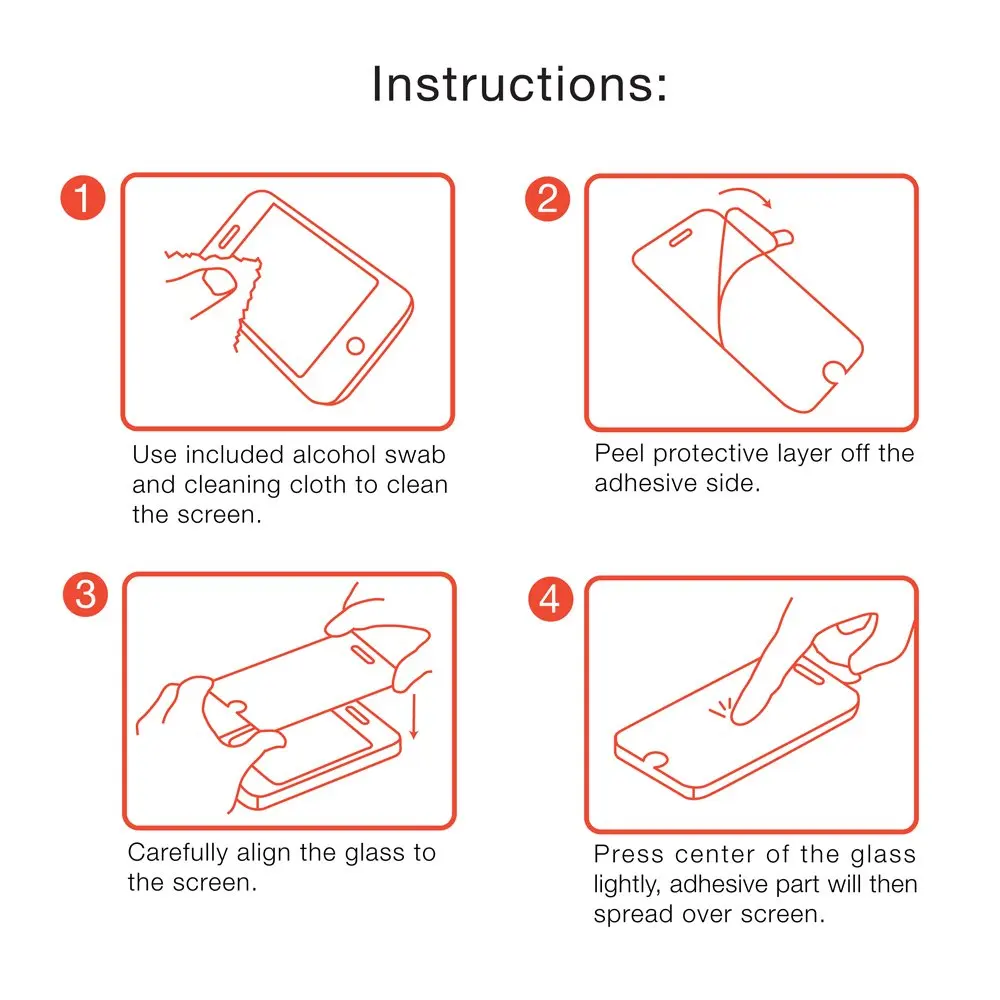 Instructions:

1

Use included alcohol swab and cleaning cloth to clean the screen.

2

Peel protective layer off the adhesive side.

3

Carefully align the glass to the screen.

4

Press center of the glass lightly, adhesive part will then spread over screen.