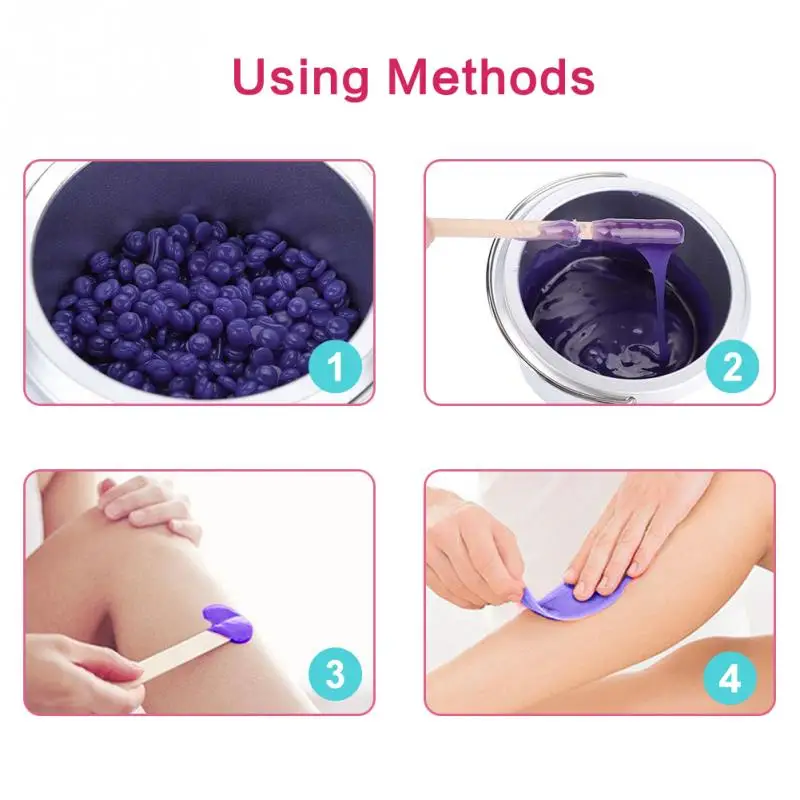 Using Methods

1

2

3

4