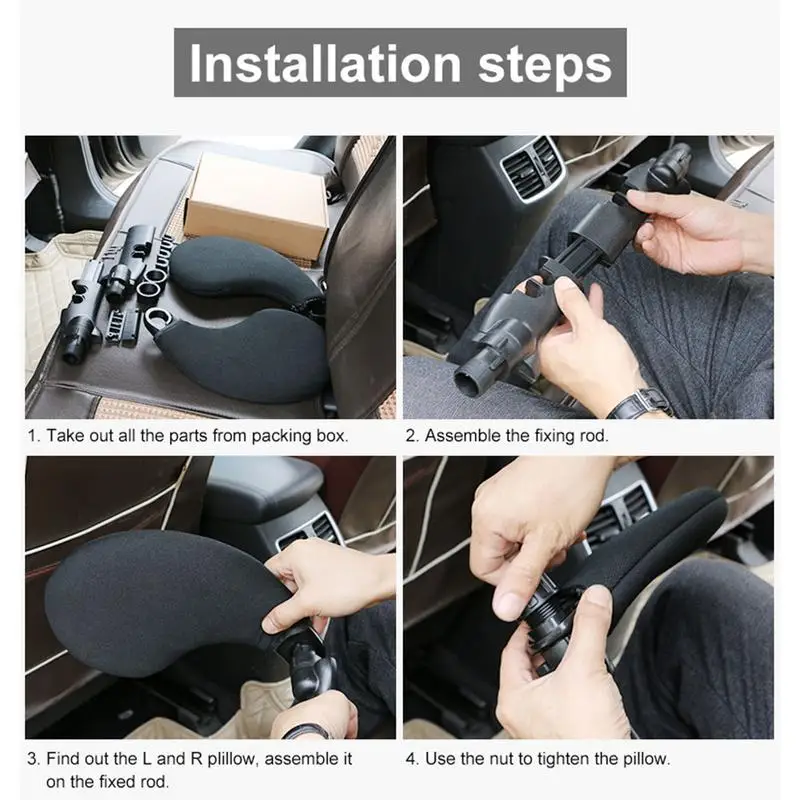 Installation steps

1. Take out all the parts from packing box.

2. Assemble the fixing rod.

3. Find out the L and R plillow, assemble it on the fixed rod.

4. Use the nut to tighten the pillow.