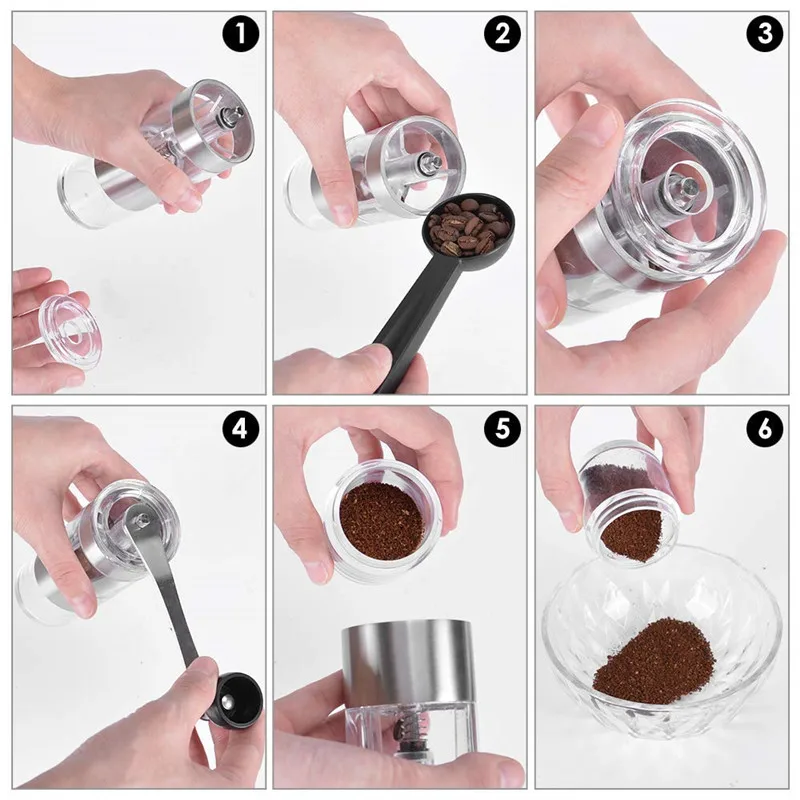 1

2

3

4

5

6