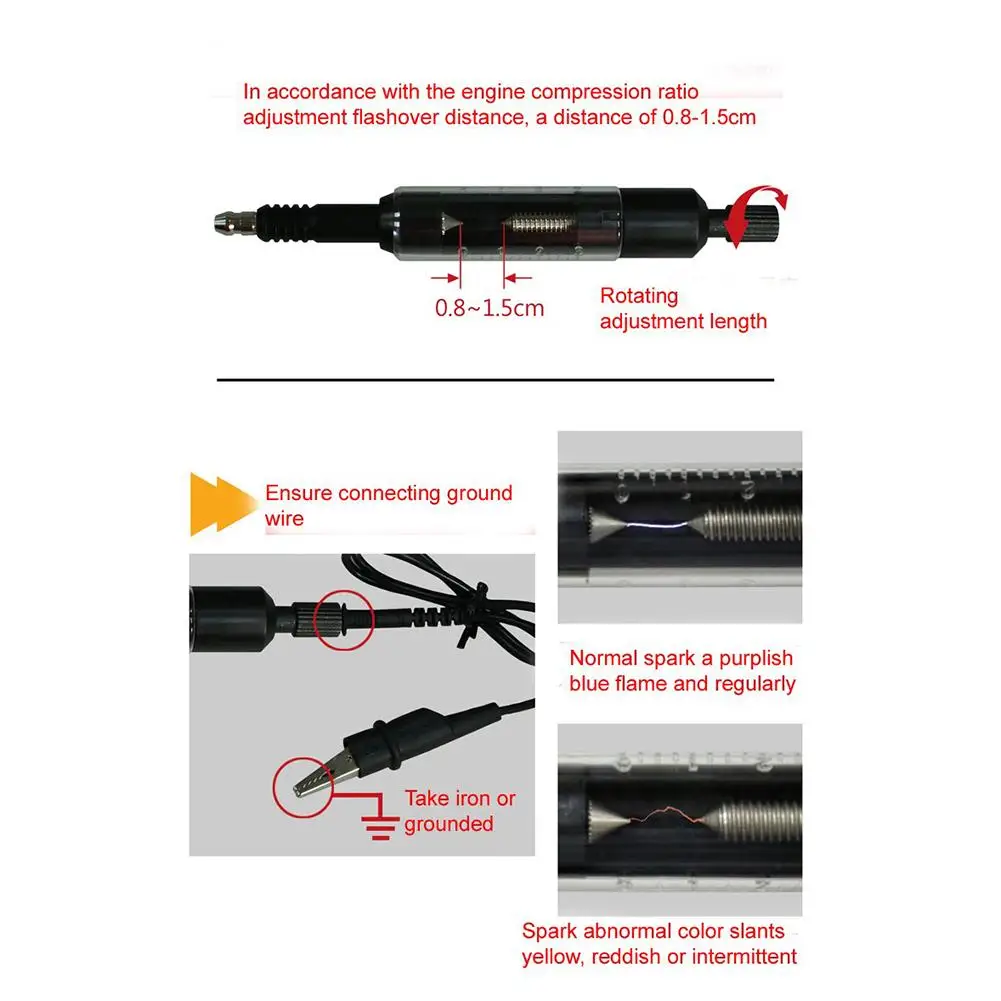 In accordance with the engine compression ratio adjustment flashover distance, a distance of 0.8-1.5cm

0.8~1.5cm

Rotating adjustment length

Ensure connecting ground wire

Take iron or grounded

Normal spark a purplish blue flame and regularly

Spark abnormal color slants yellow, reddish or intermittent