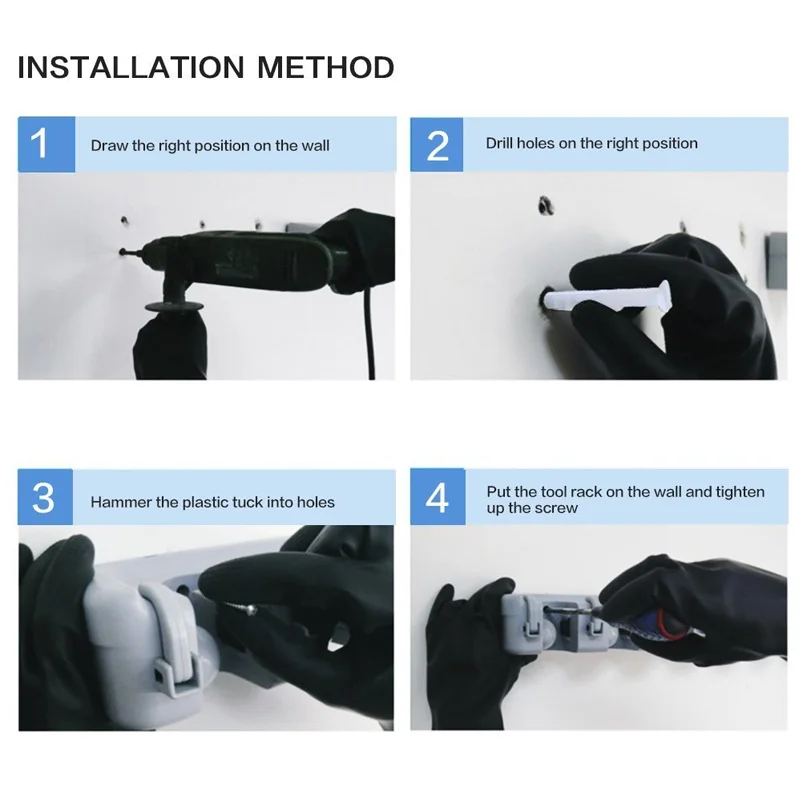 INSTALLATION METHOD

1 Draw the right position on the wall

2 Drill holes on the right position

3 Hammer the plastic tuck into holes

4 Put the tool rack on the wall and tighten up the screw