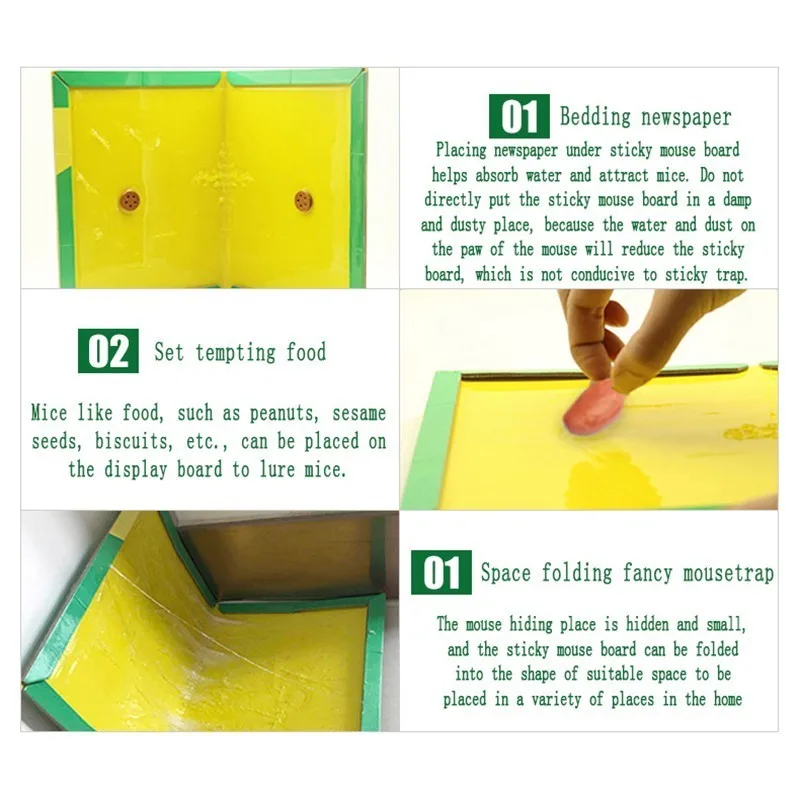 01 Bedding newspaper

Placing newspaper under sticky mouse board helps absorb water and attract mice. Do not directly put the sticky mouse board in a damp and dusty place, because the water and dust on the paw of the mouse will reduce the sticky board, which is not conducive to sticky trap.

02 Set tempting food

Mice like food, such as peanuts, sesame seeds, biscuits, etc., can be placed on the display board to lure mice.

01 Space folding fancy mousetrap

The mouse hiding place is hidden and small, and the sticky mouse board can be folded into the shape of suitable space to be placed in a variety of places in the home