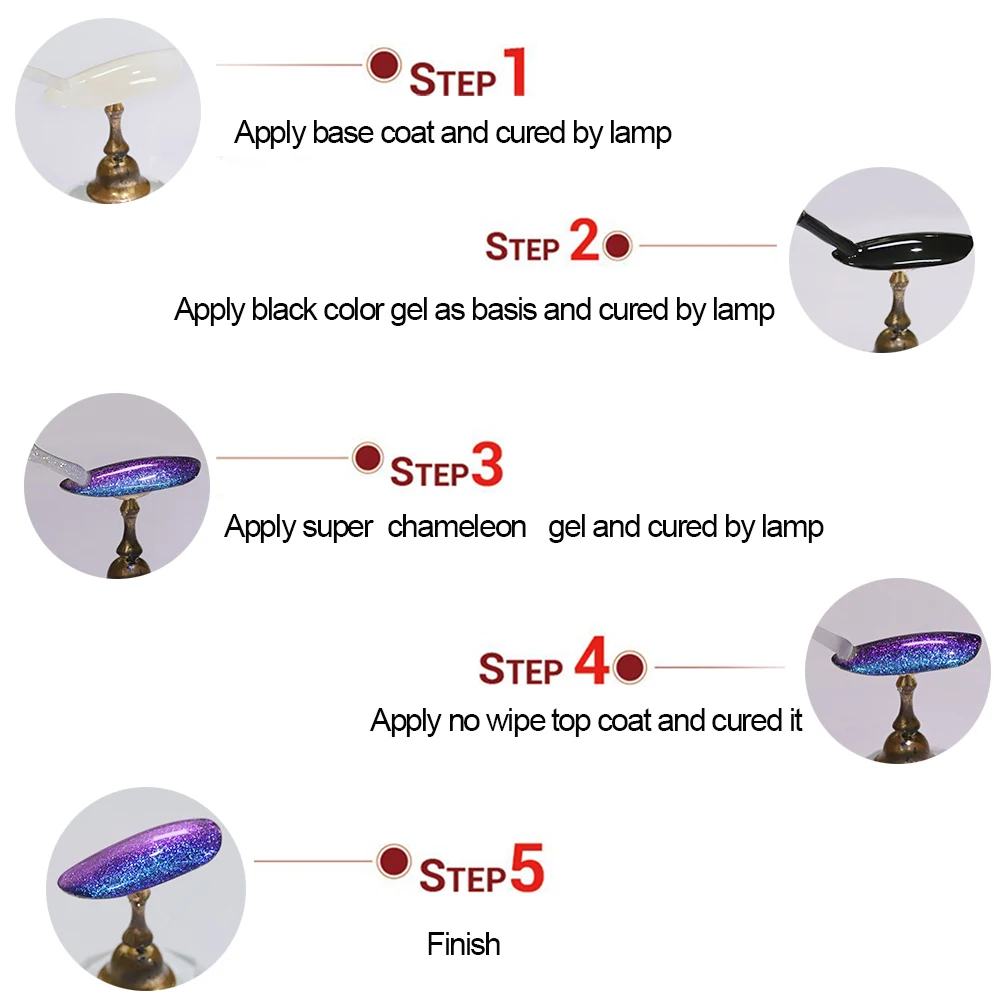 STEP 1
Apply base coat and cured by lamp

STEP 2
Apply black color gel as basis and cured by lamp

STEP 3
Apply super chameleon gel and cured by lamp

STEP 4
Apply no wipe top coat and cured it

STEP 5
Finish