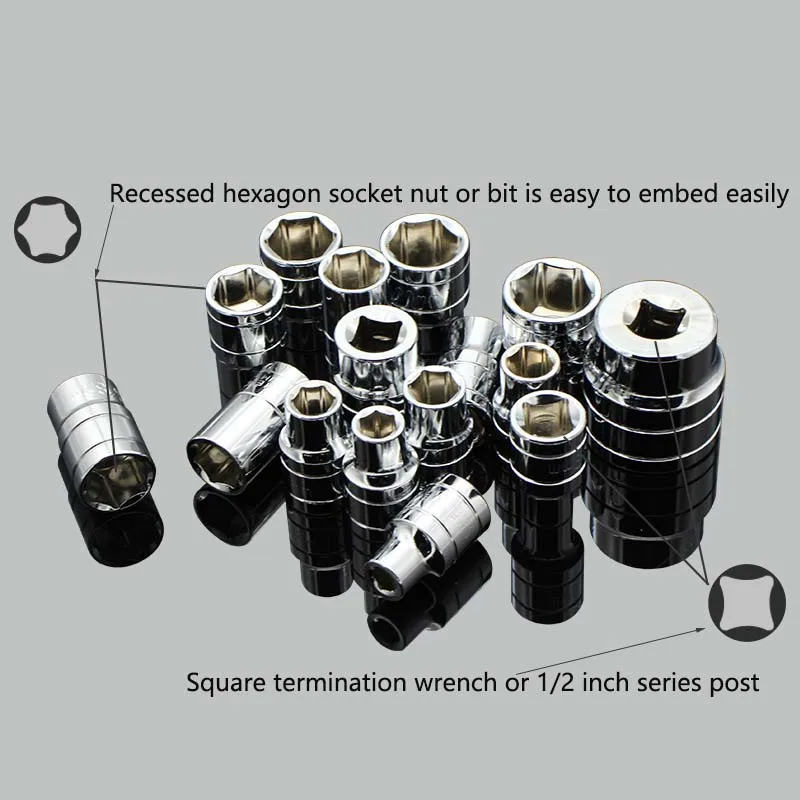 Recessed hexagon socket nut or bit is easy to embed easily

Square termination wrench or 1/2 inch series post