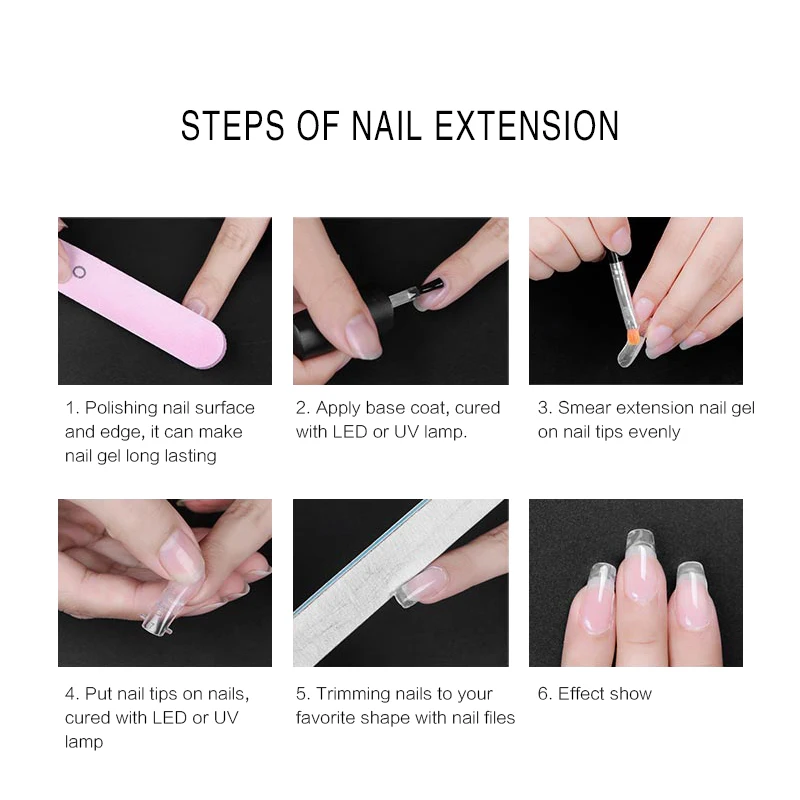 STEPS OF NAIL EXTENSION

1. Polishing nail surface and edge, it can make nail gel long lasting

2. Apply base coat, cured with LED or UV lamp.

3. Smear extension nail gel on nail tips evenly

4. Put nail tips on nails, cured with LED or UV lamp

5. Trimming nails to your favorite shape with nail files

6. Effect show