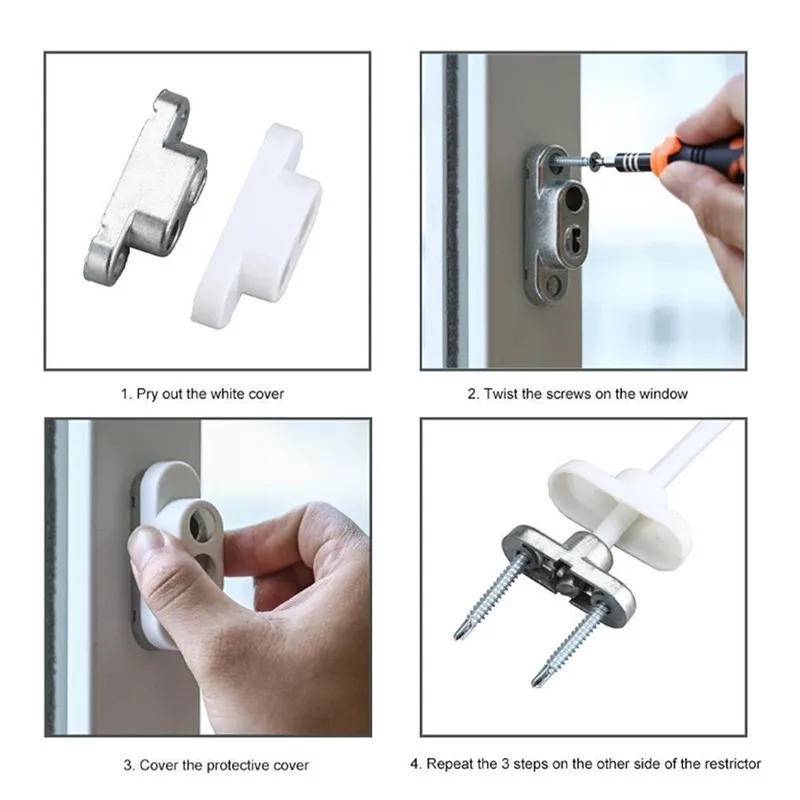 1. Pry out the white cover

2. Twist the screws on the window

3. Cover the protective cover

4. Repeat the 3 steps on the other side of the restrictor