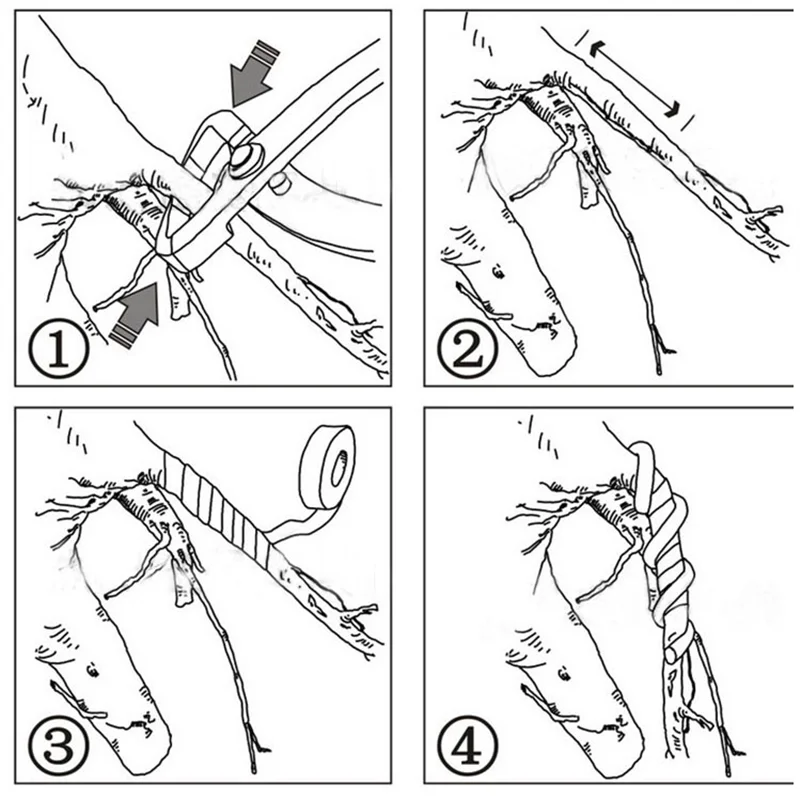 ①

②

③

④