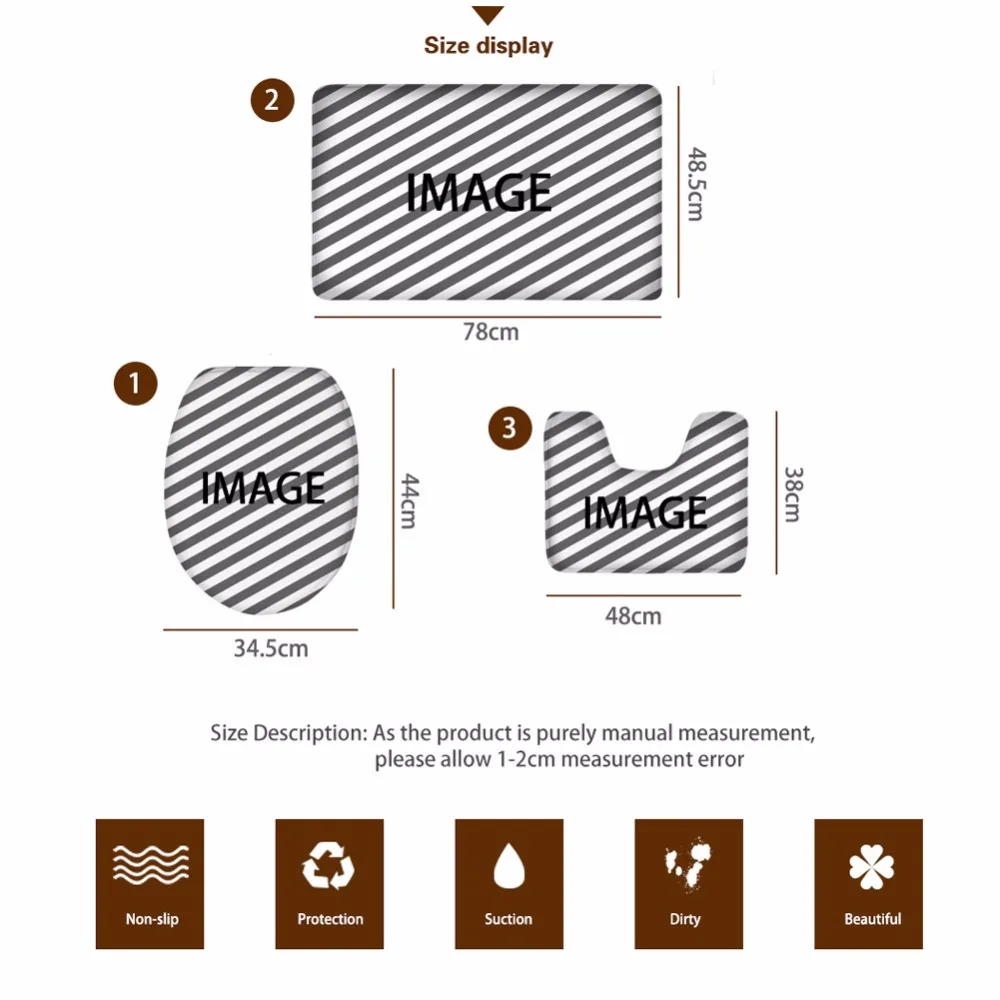 Size display

2

IMAGE

48.5cm

78cm

1

IMAGE

44cm

34.5cm

3

IMAGE

38cm

48cm

Size Description: As the product is purely manual measurement, please allow 1-2cm measurement error

Non-slip

Protection

Suction

Dirty

Beautiful