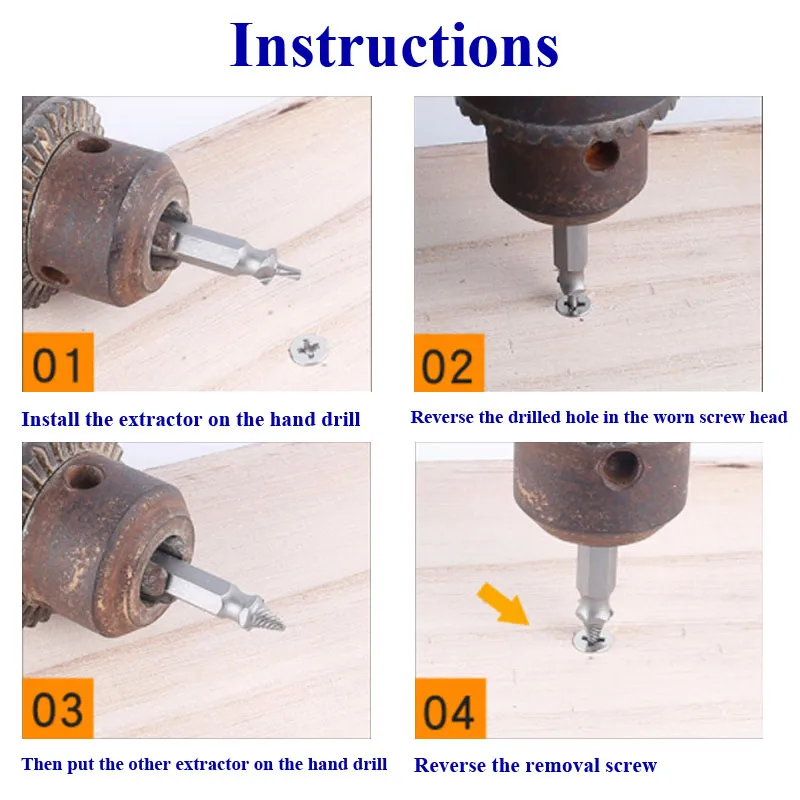 Instructions

01

Install the extractor on the hand drill

02

Reverse the drilled hole in the worn screw head

03

Then put the other extractor on the hand drill

04

Reverse the removal screw