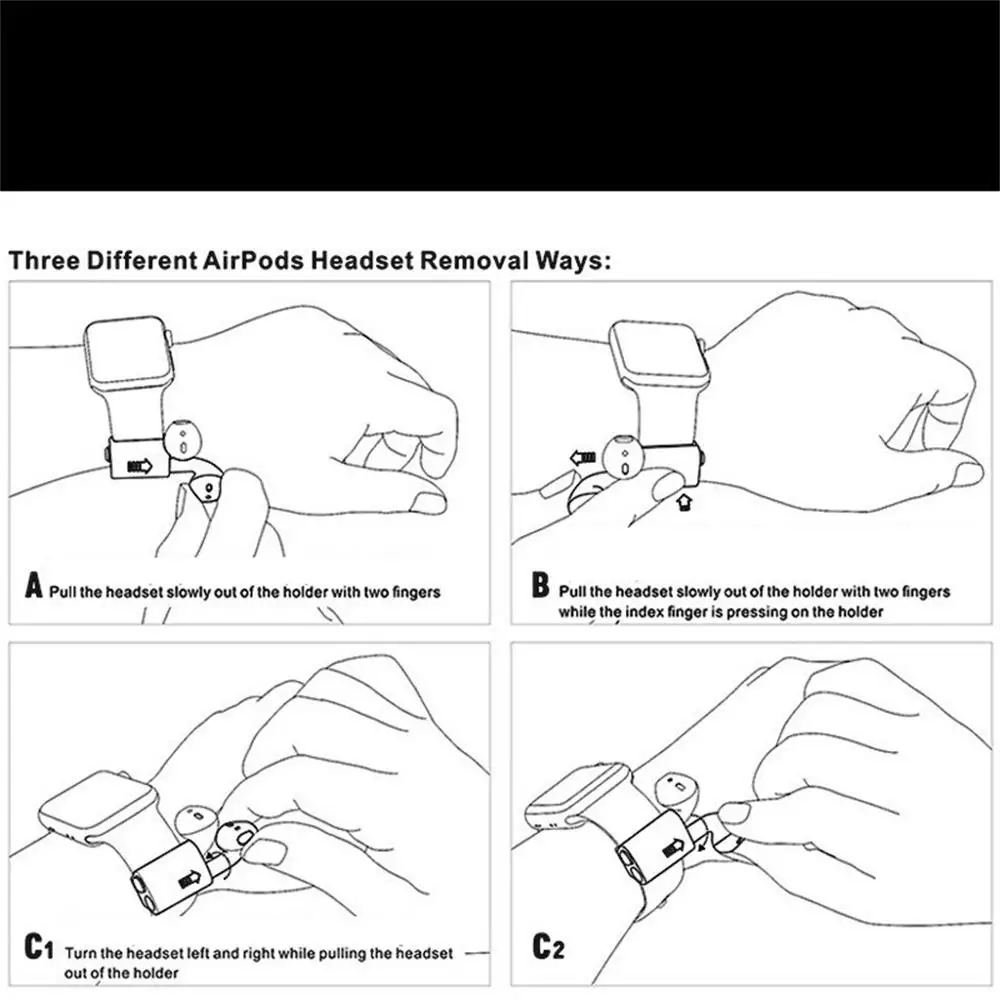 Three Different AirPods Headset Removal Ways:

A Pull the headset slowly out of the holder with two fingers

B Pull the headset slowly out of the holder with two fingers while the index finger is pressing on the holder

C1 Turn the headset left and right while pulling the headset out of the holder

C2