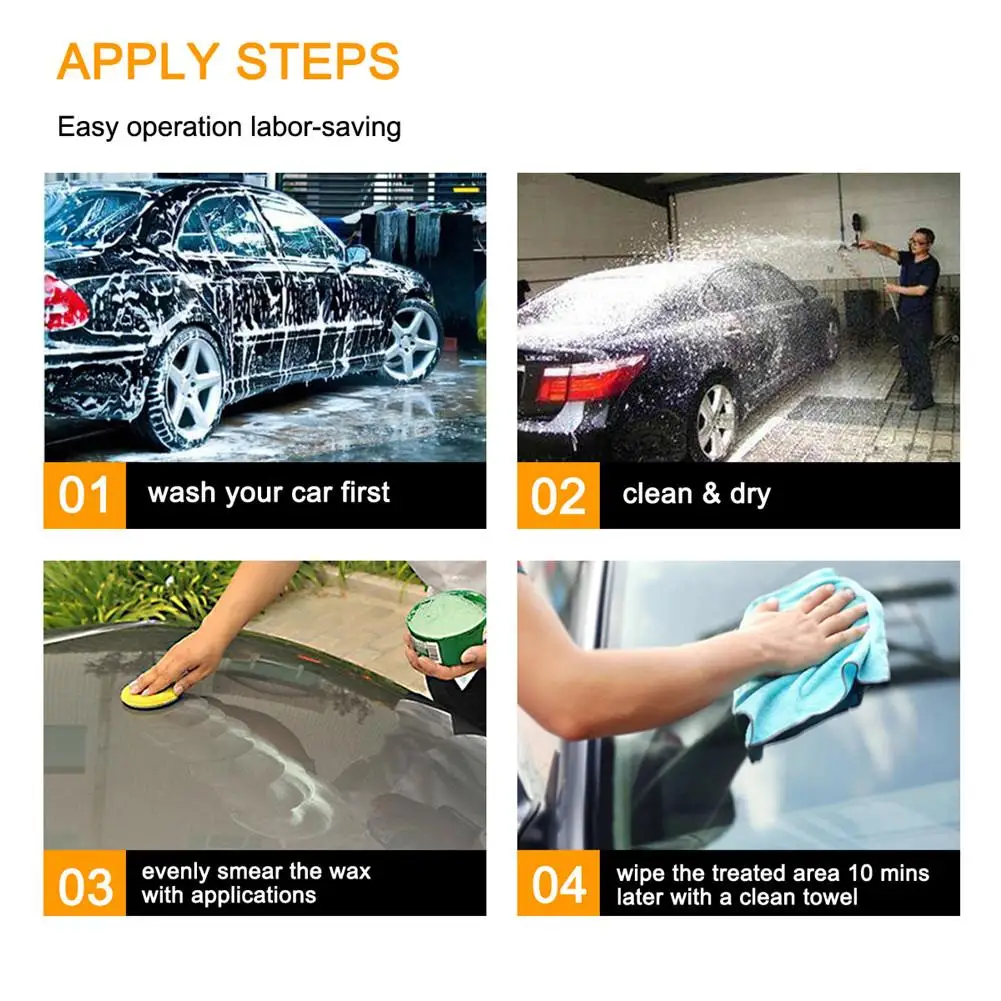 APPLY STEPS

Easy operation labor-saving

01 wash your car first

02 clean & dry

03 evenly smear the wax with applications

04 wipe the treated area 10 mins later with a clean towel