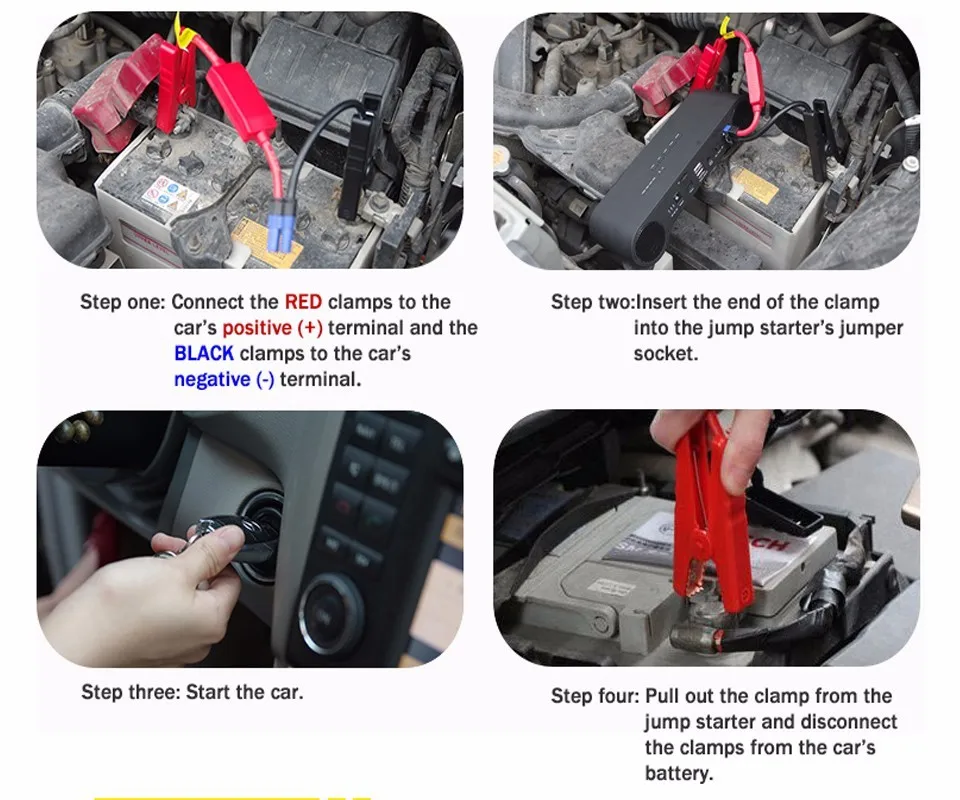 Step one: Connect the RED clamps to the car's positive (+) terminal and the BLACK clamps to the car's negative (-) terminal.

Step two:Insert the end of the clamp into the jump starter's jumper socket.

Step three: Start the car.

Step four: Pull out the clamp from the jump starter and disconnect the clamps from the car's battery.