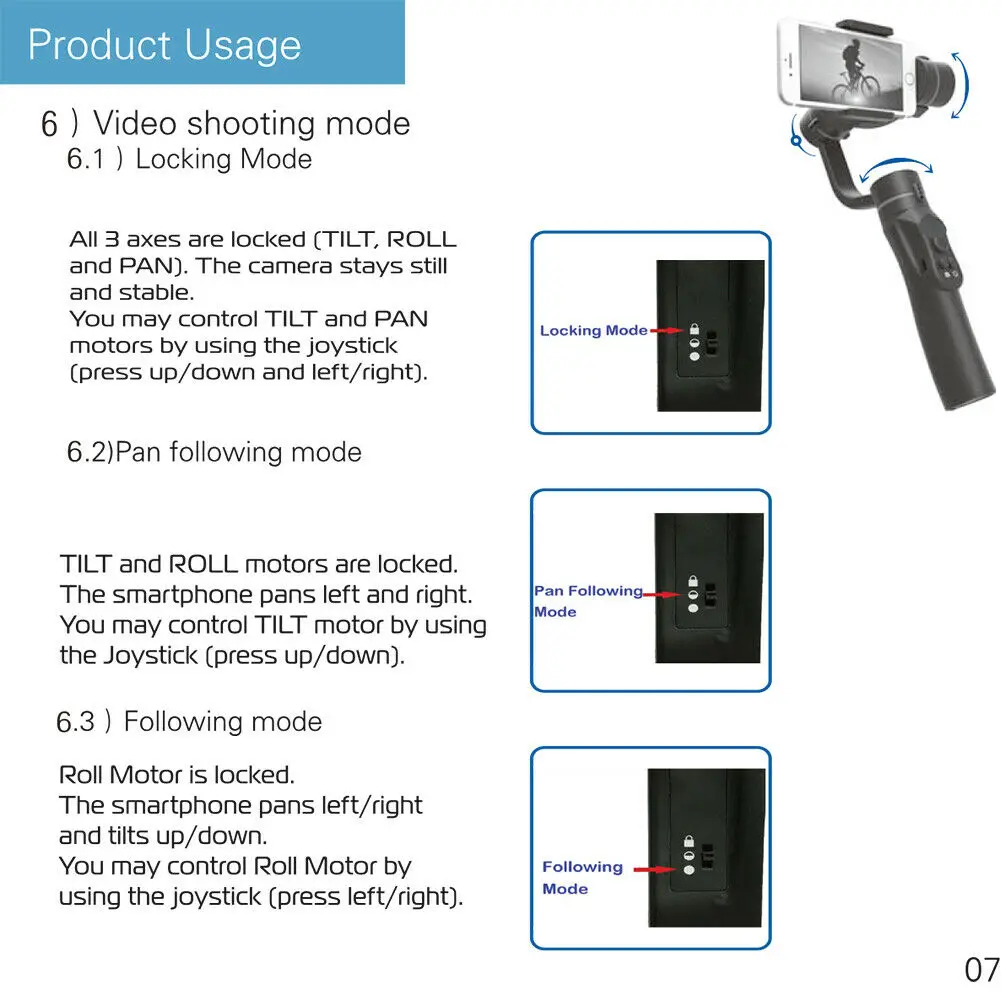 Product Usage

6 ) Video shooting mode

6.1 ) Locking Mode

All 3 axes are locked (TILT, ROLL and PAN). The camera stays still and stable.
You may control TILT and PAN motors by using the joystick (press up/down and left/right).

Locking Mode

6.2)Pan following mode

TILT and ROLL motors are locked.
The smartphone pans left and right.
You may control TILT motor by using the Joystick (press up/down).

Pan Following Mode

6.3 ) Following mode

Roll Motor is locked.
The smartphone pans left/right and tilts up/down.
You may control Roll Motor by using the joystick (press left/right).

Following Mode

07