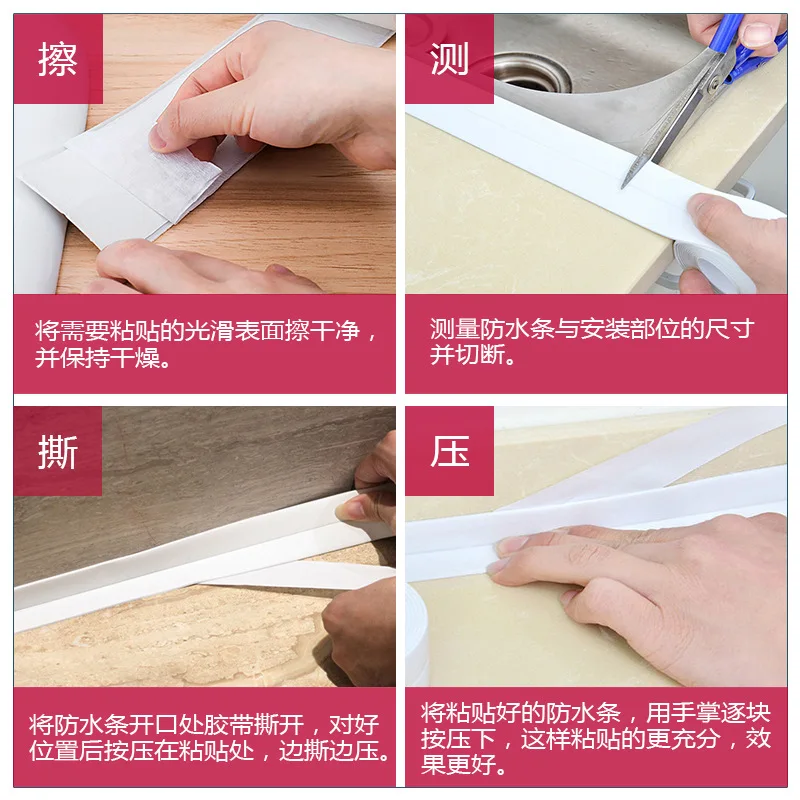 擦

将需要粘贴的光滑表面擦干净，并保持干燥。

测

测量防水条与安装部位的尺寸并切断。

撕

将防水条开口处胶带撕开，对好位置后按压在粘贴处，边撕边压。

压

将粘贴好的防水条，用手掌逐块按压下，这样粘贴的更充分，效果更好。