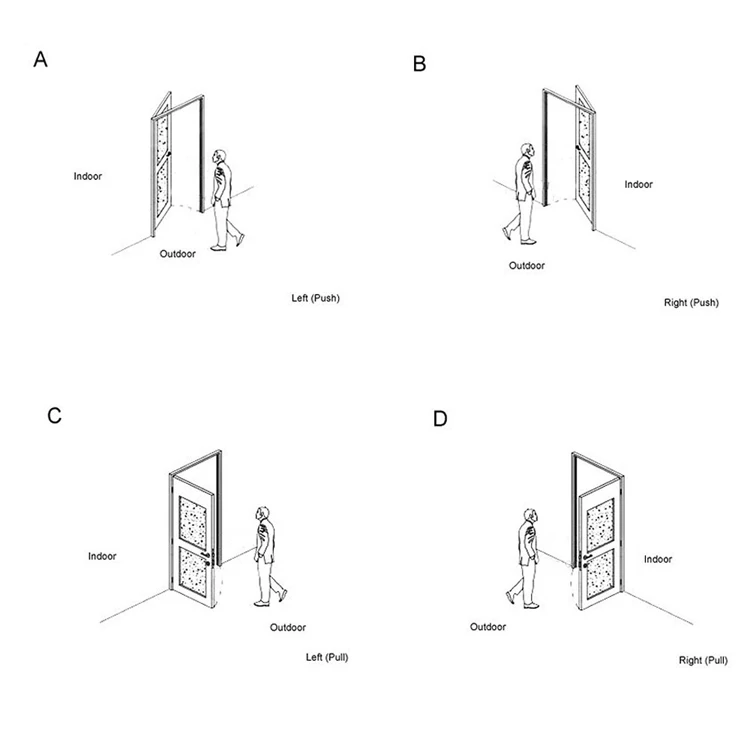 A

Indoor

Outdoor

Left (Push)

B

Indoor

Outdoor

Right (Push)

C

Indoor

Outdoor

Left (Pull)

D

Indoor

Outdoor

Right (Pull)