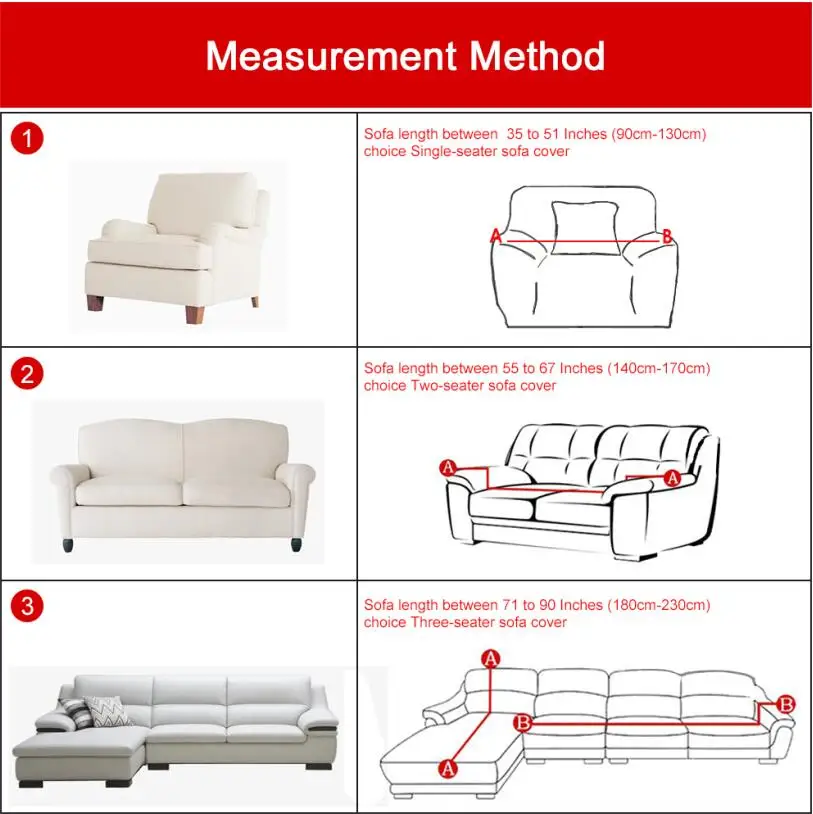 Measurement Method

1

Sofa length between 35 to 51 Inches (90cm-130cm) choice Single-seater sofa cover

A B

2

Sofa length between 55 to 67 Inches (140cm-170cm) choice Two-seater sofa cover

A A

3

Sofa length between 71 to 90 Inches (180cm-230cm) choice Three-seater sofa cover

A B B A