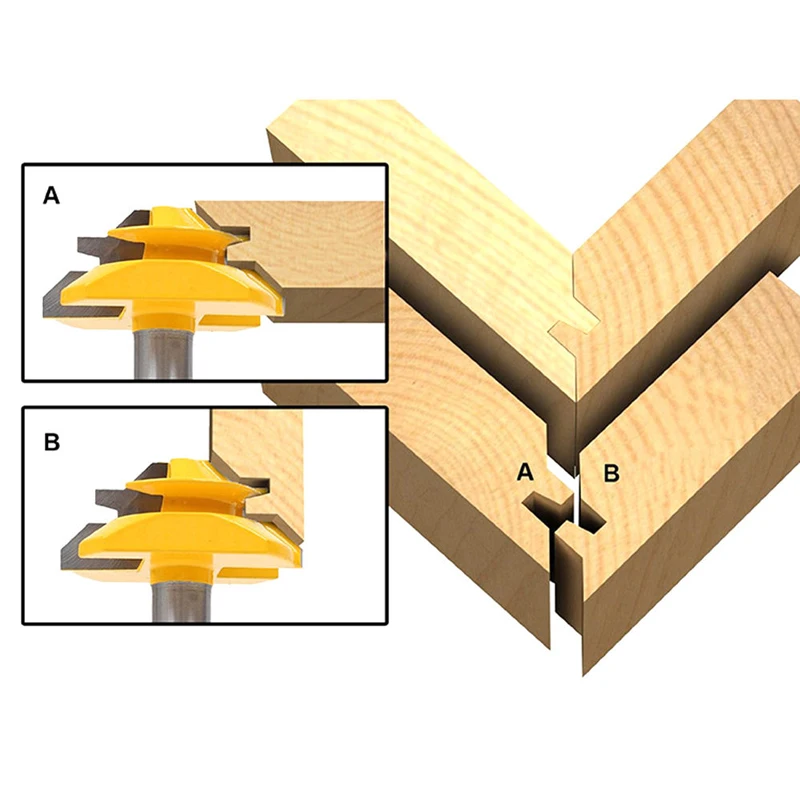 A

B

A

B