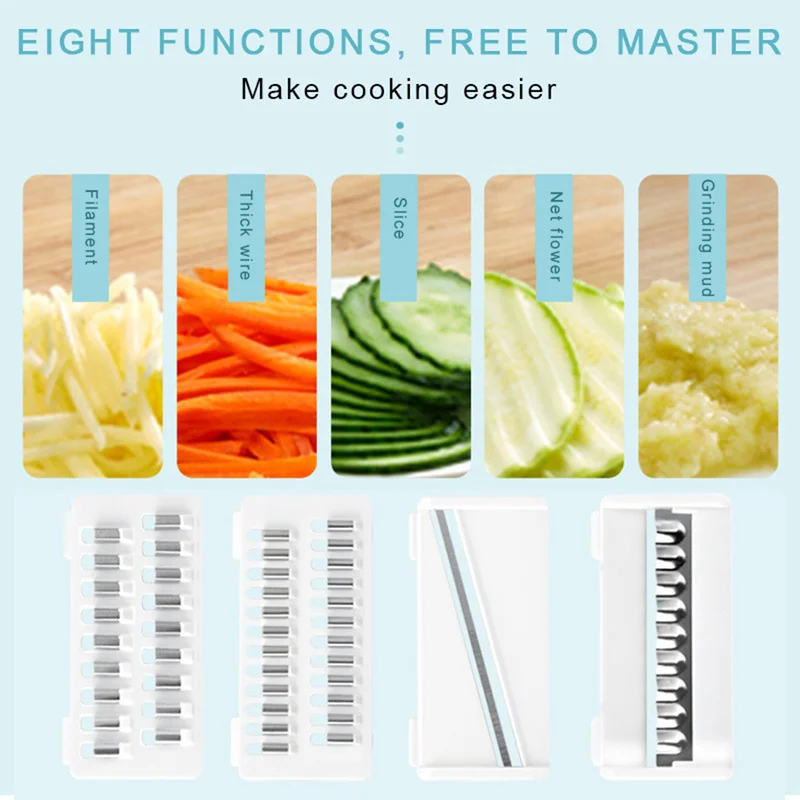 EIGHT FUNCTIONS, FREE TO MASTER

Make cooking easier

Filament

Thick wire

Slice

Net flower

Grinding mud