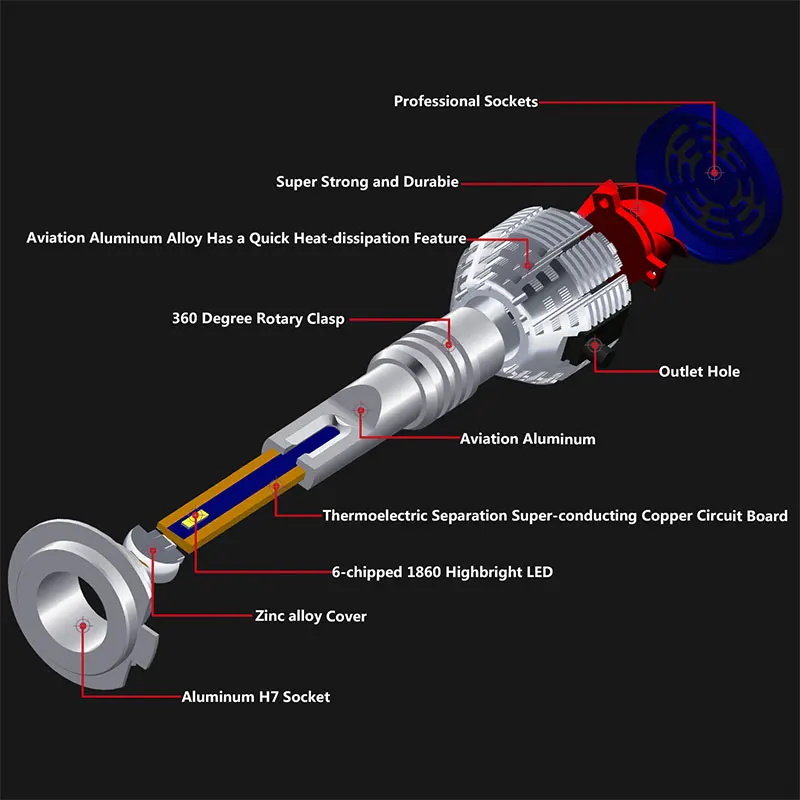 Professional Sockets

Super Strong and Durabie

Aviation Aluminum Alloy Has a Quick Heat-dissipation Feature

360 Degree Rotary Clasp

Outlet Hole

Aviation Aluminum

Thermoelectric Separation Super-conducting Copper Circuit Board

6-chipped 1860 Highbright LED

Zinc alloy Cover

Aluminum H7 Socket