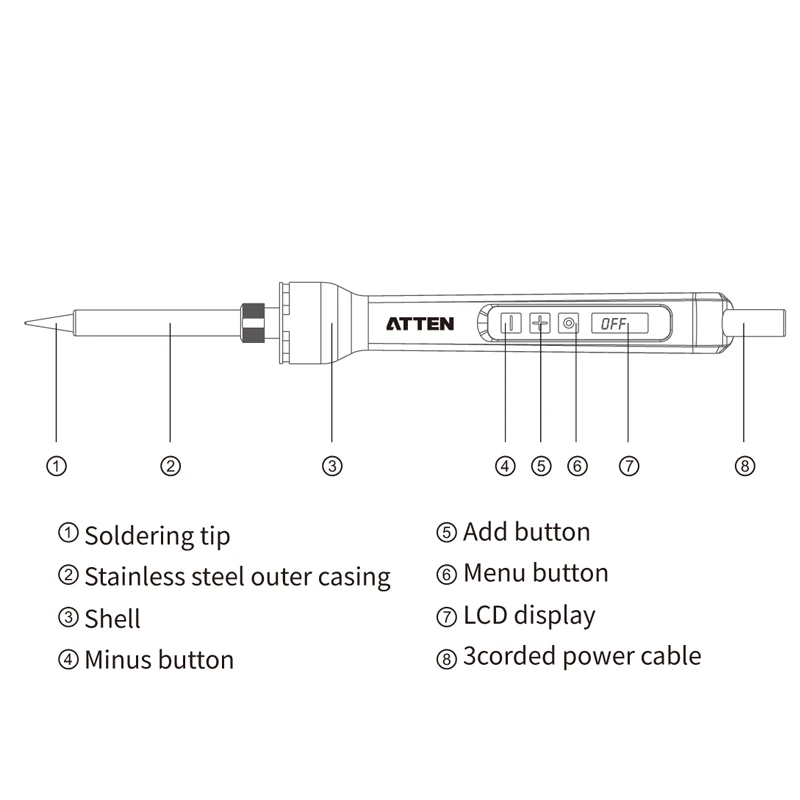 ATTEN

OFF

①

②

③

④

⑤

⑥

⑦

⑧

① Soldering tip

② Stainless steel outer casing

③ Shell

④ Minus button

⑤ Add button

⑥ Menu button

⑦ LCD display

⑧ 3corded power cable