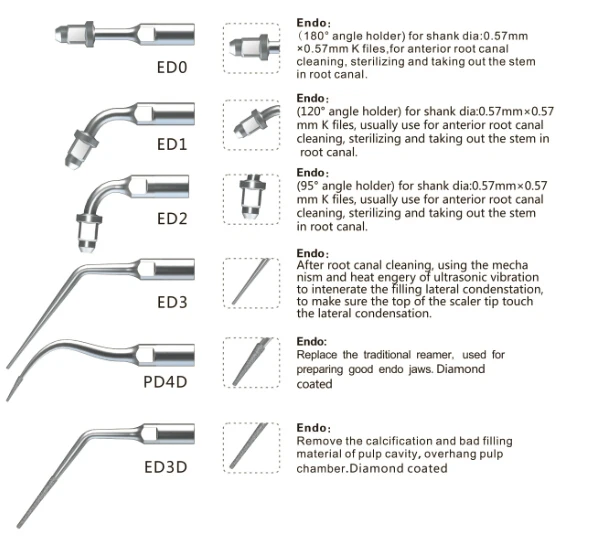 ED0

Endo:
(180° angle holder) for shank dia:0.57mm ×0.57mm K files,for anterior root canal cleaning, sterilizing and taking out the stem in root canal.

ED1

Endo:
(120° angle holder) for shank dia:0.57mm×0.57 mm K files, usually use for anterior root canal cleaning, sterilizing and taking out the stem in root canal.

ED2

Endo:
(95° angle holder) for shank dia:0.57mm×0.57 mm K files, usually use for anterior root canal cleaning, sterilizing and taking out the stem in root canal.

ED3

Endo:
After root canal cleaning, using the mecha nism and heat engery of ultrasonic vibration to intenerate the filling lateral condenstation, to make sure the top of the scaler tip touch the lateral condensation.

PD4D

Endo:
Replace the traditional reamer, used for preparing good endo jaws. Diamond coated

ED3D

Endo:
Remove the calcification and bad filling material of pulp cavity, overhang pulp chamber.Diamond coated