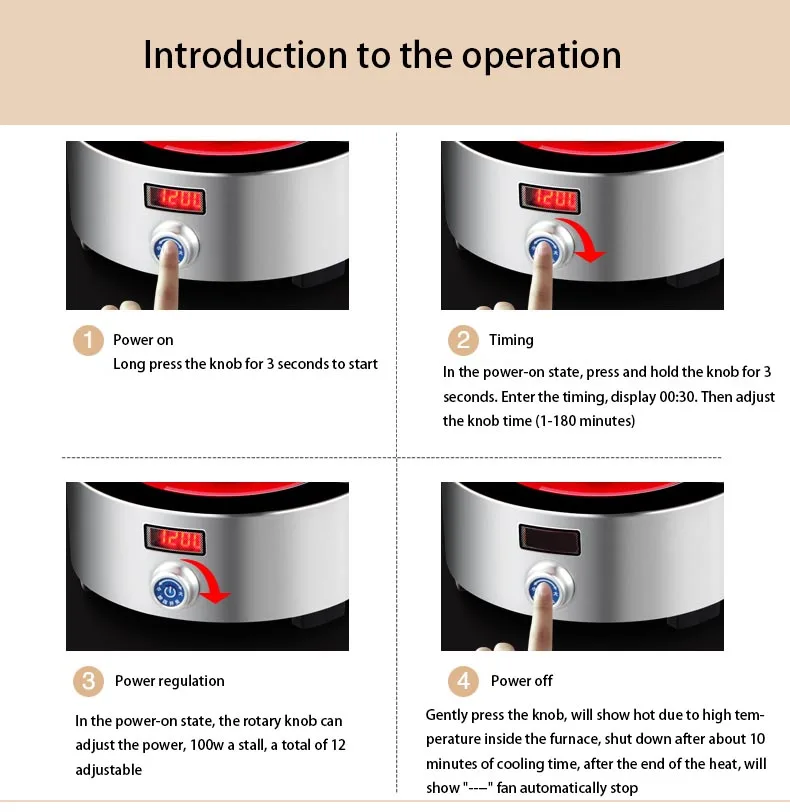 Introduction to the operation

1200

1 Power on
Long press the knob for 3 seconds to start

1200

2 Timing
In the power-on state, press and hold the knob for 3 seconds. Enter the timing, display 00:30. Then adjust the knob time (1-180 minutes)

1200

3 Power regulation
In the power-on state, the rotary knob can adjust the power, 100w a stall, a total of 12 adjustable

4 Power off
Gently press the knob, will show hot due to high temperature inside the furnace, shut down after about 10 minutes of cooling time, after the end of the heat, will show "---" fan automatically stop