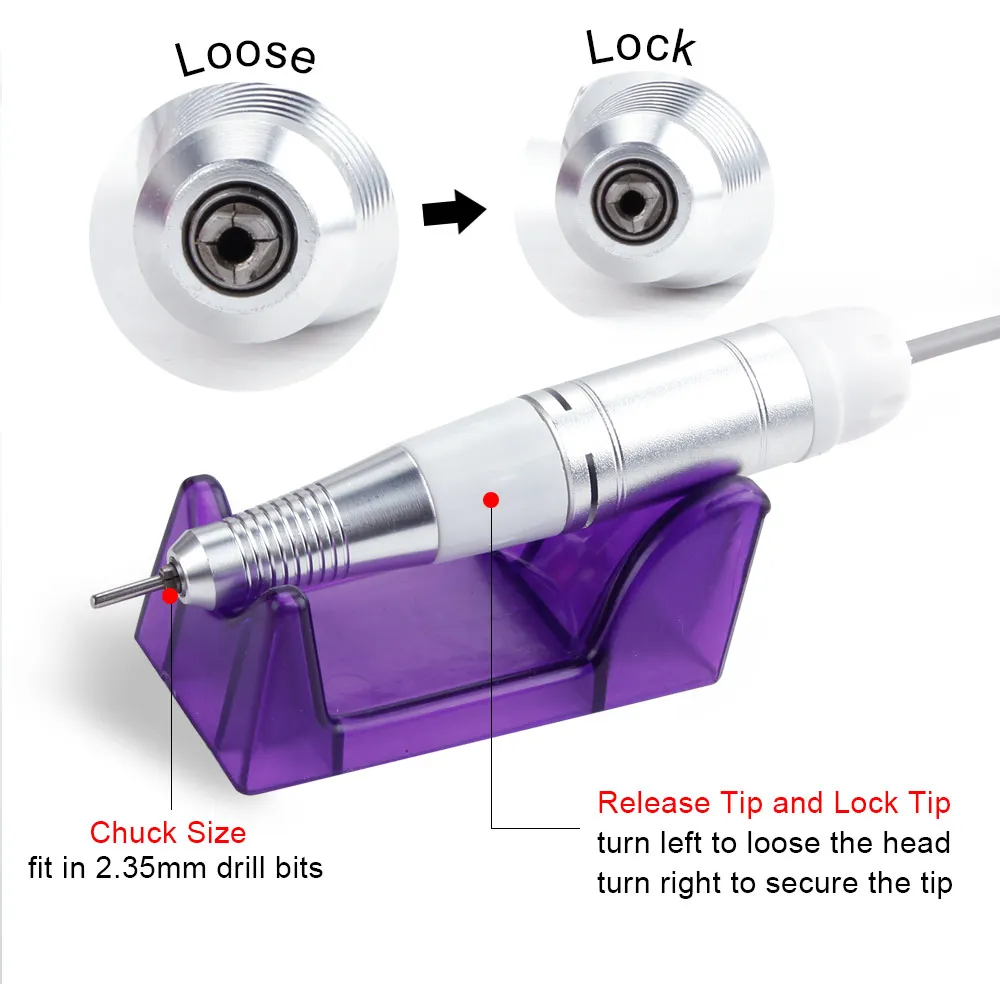 Loose

Lock

Chuck Size
fit in 2.35mm drill bits

Release Tip and Lock Tip
turn left to loose the head
turn right to secure the tip