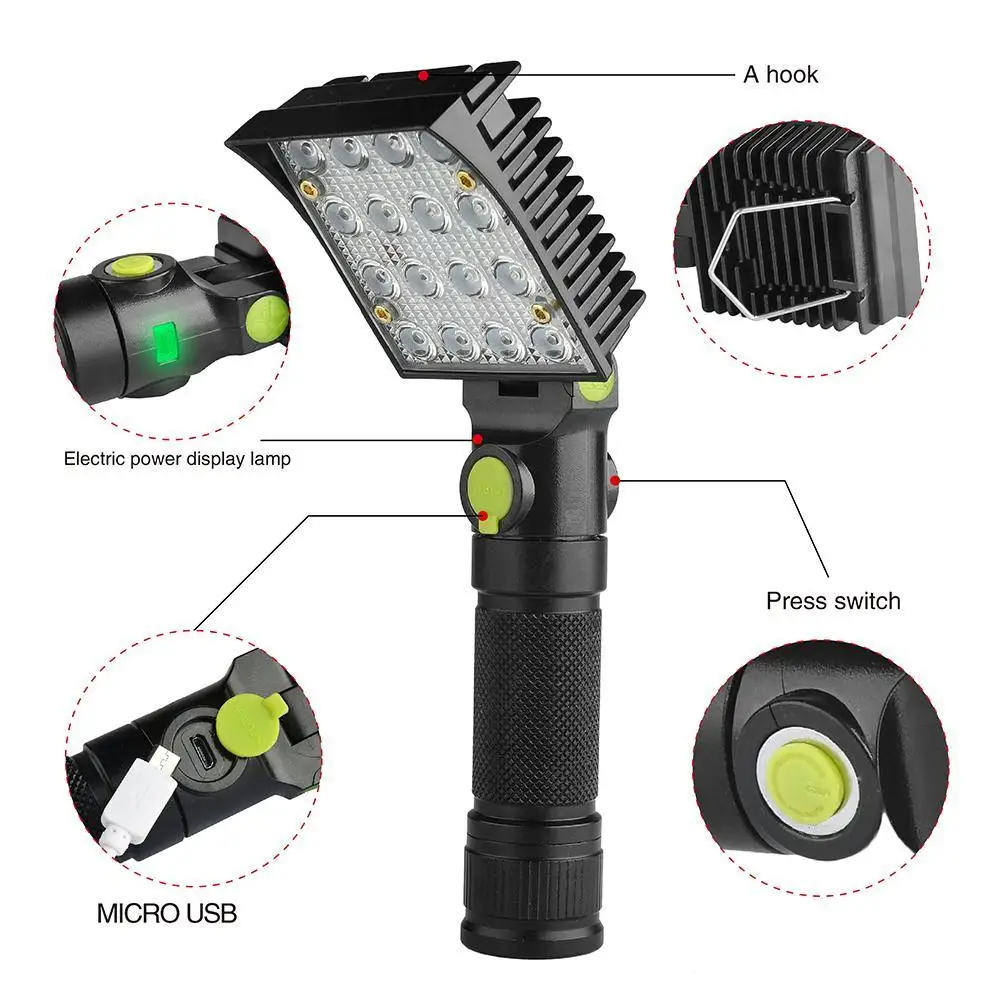 A hook

Electric power display lamp

Press switch

MICRO USB