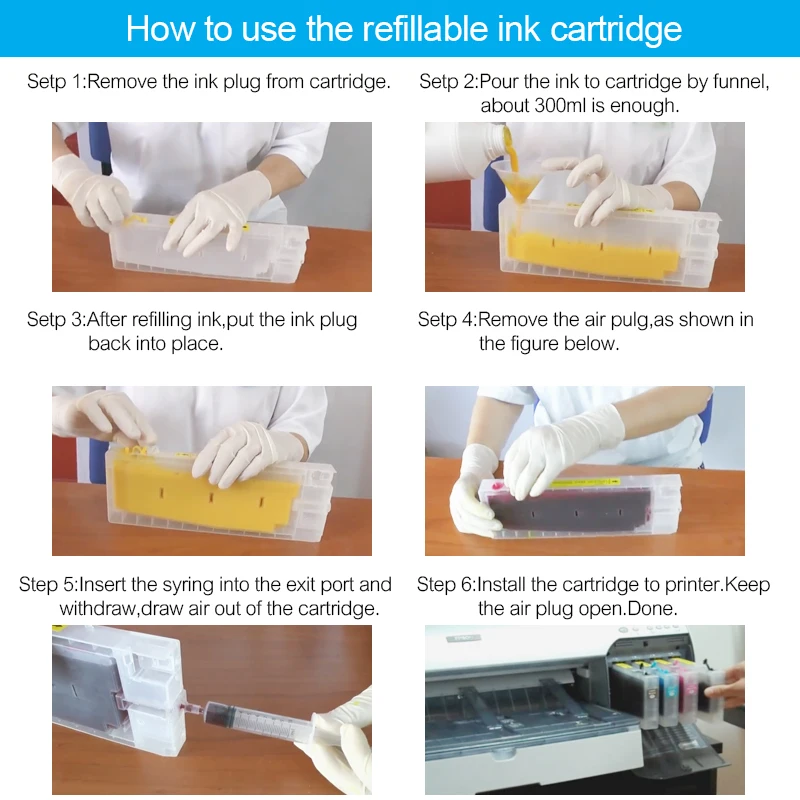 How to use the refillable ink cartridge

Setp 1:Remove the ink plug from cartridge.

Setp 2:Pour the ink to cartridge by funnel, about 300ml is enough.

Setp 3:After refilling ink,put the ink plug back into place.

Setp 4:Remove the air pulg,as shown in the figure below.

Step 5:Insert the syring into the exit port and withdraw,draw air out of the cartridge.

Step 6:Install the cartridge to printer.Keep the air plug open.Done.