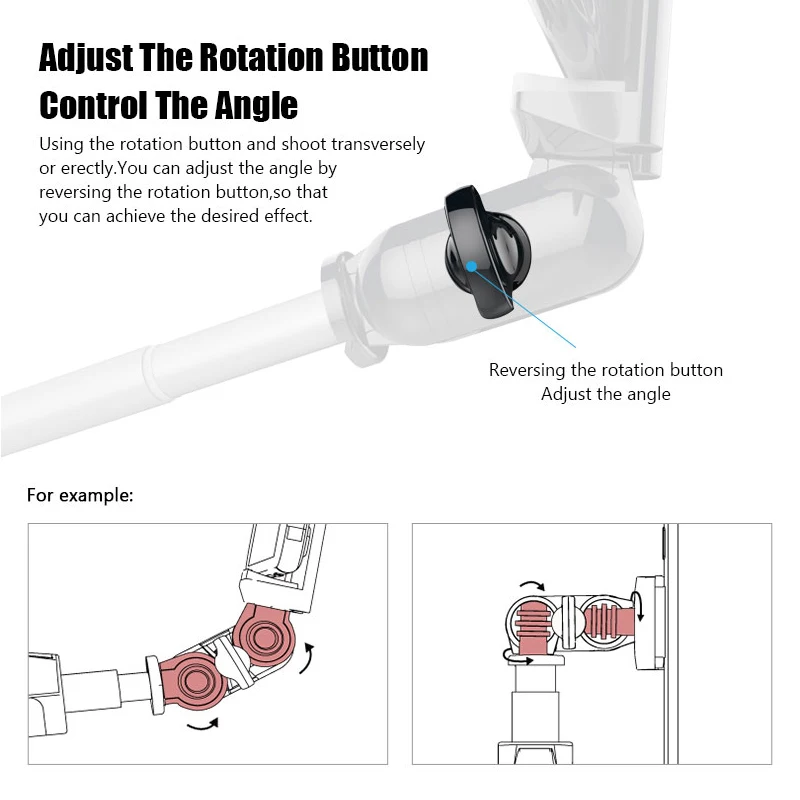 Adjust The Rotation Button
Control The Angle

Using the rotation button and shoot transversely or erectly.You can adjust the angle by reversing the rotation button,so that you can achieve the desired effect.

Reversing the rotation button
Adjust the angle

For example: