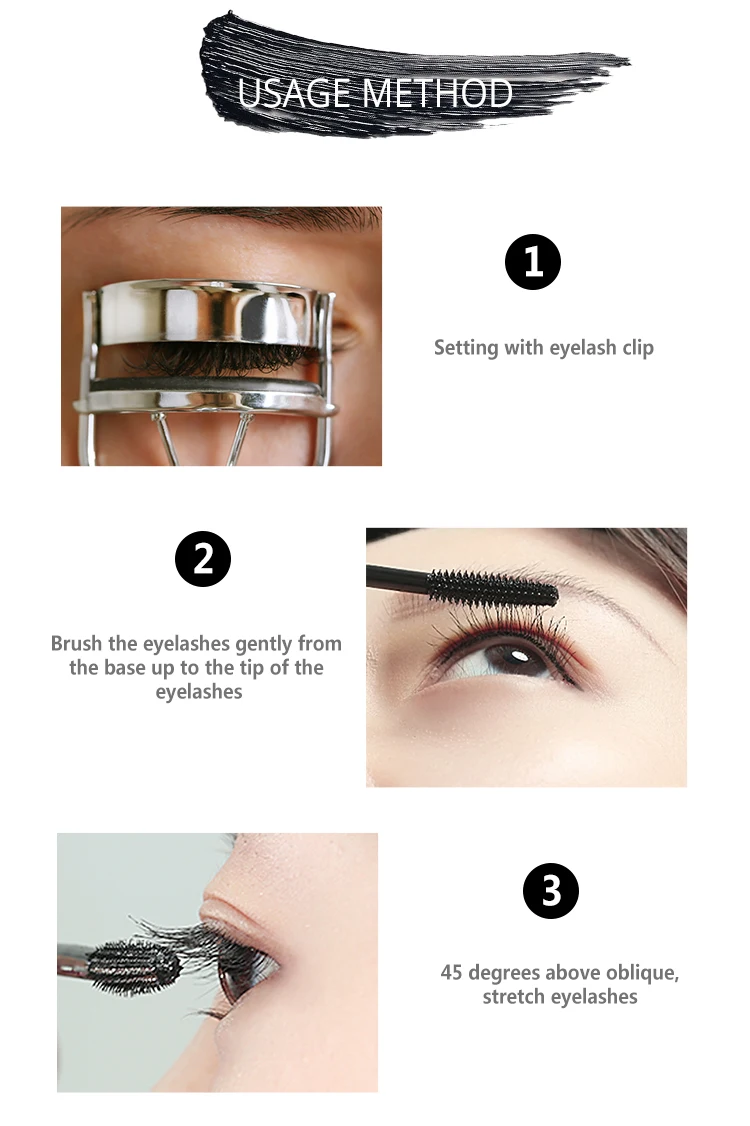 USAGE METHOD

1

Setting with eyelash clip

2

Brush the eyelashes gently from the base up to the tip of the eyelashes

3

45 degrees above oblique, stretch eyelashes