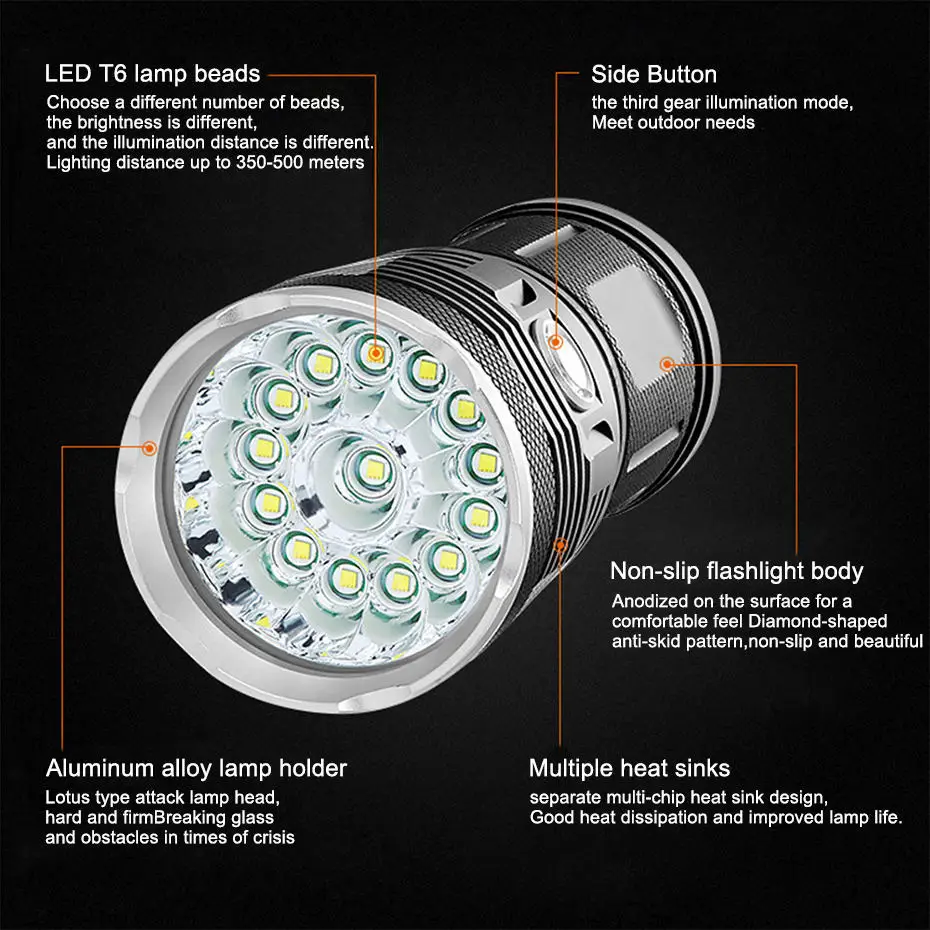 LED T6 lamp beads
Choose a different number of beads, the brightness is different, and the illumination distance is different. Lighting distance up to 350-500 meters

Side Button
the third gear illumination mode, Meet outdoor needs

Non-slip flashlight body
Anodized on the surface for a comfortable feel Diamond-shaped anti-skid pattern,non-slip and beautiful

Aluminum alloy lamp holder
Lotus type attack lamp head, hard and firmBreaking glass and obstacles in times of crisis

Multiple heat sinks
separate multi-chip heat sink design, Good heat dissipation and improved lamp life.